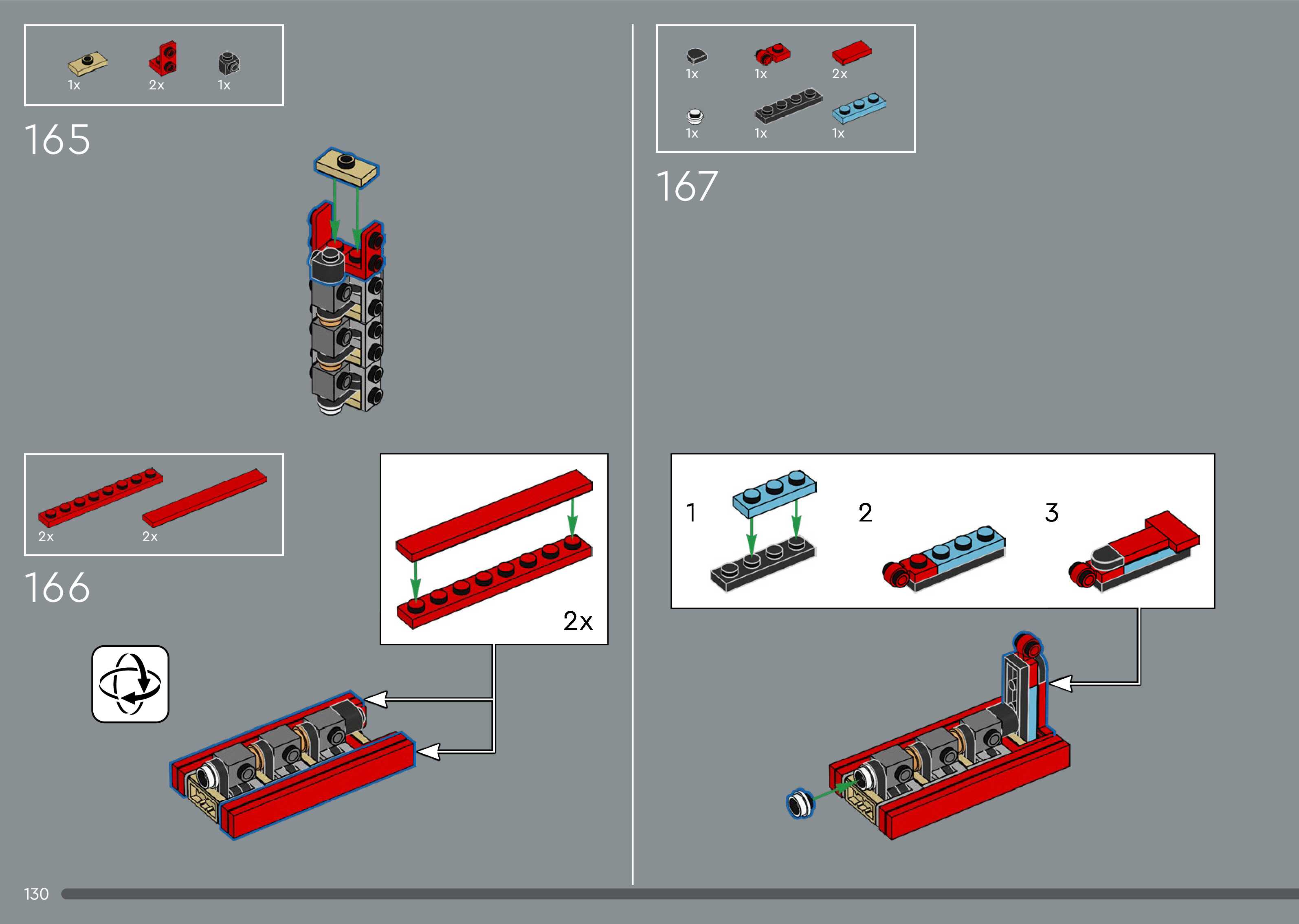 1x 2x 1x

165

2x 2x

166

2x

1x 1x 2x
1x 1x 1x

167

1

2

3

130