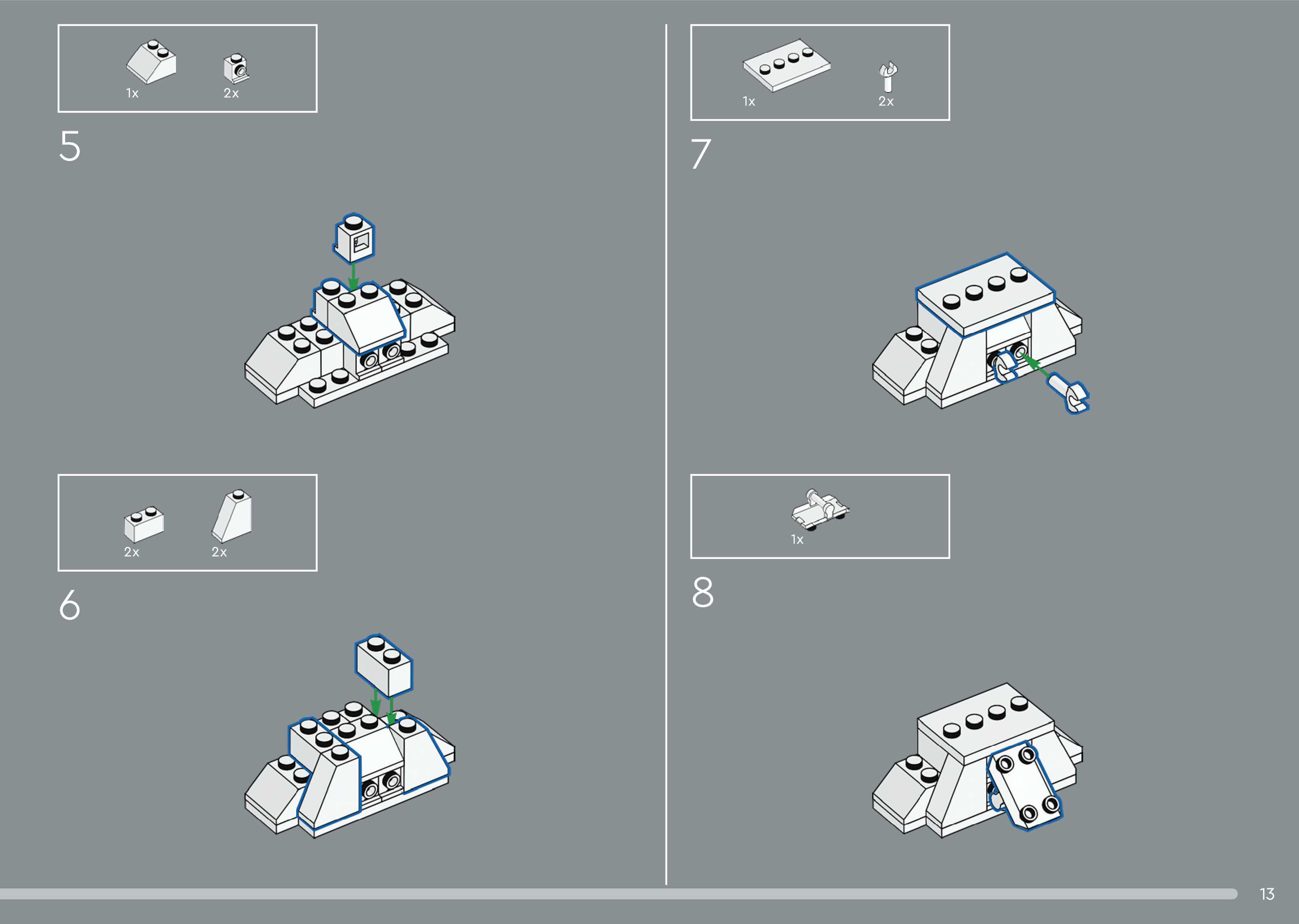 1x 2x

5

2x 2x

6

1x 2x

7

1x

8

13