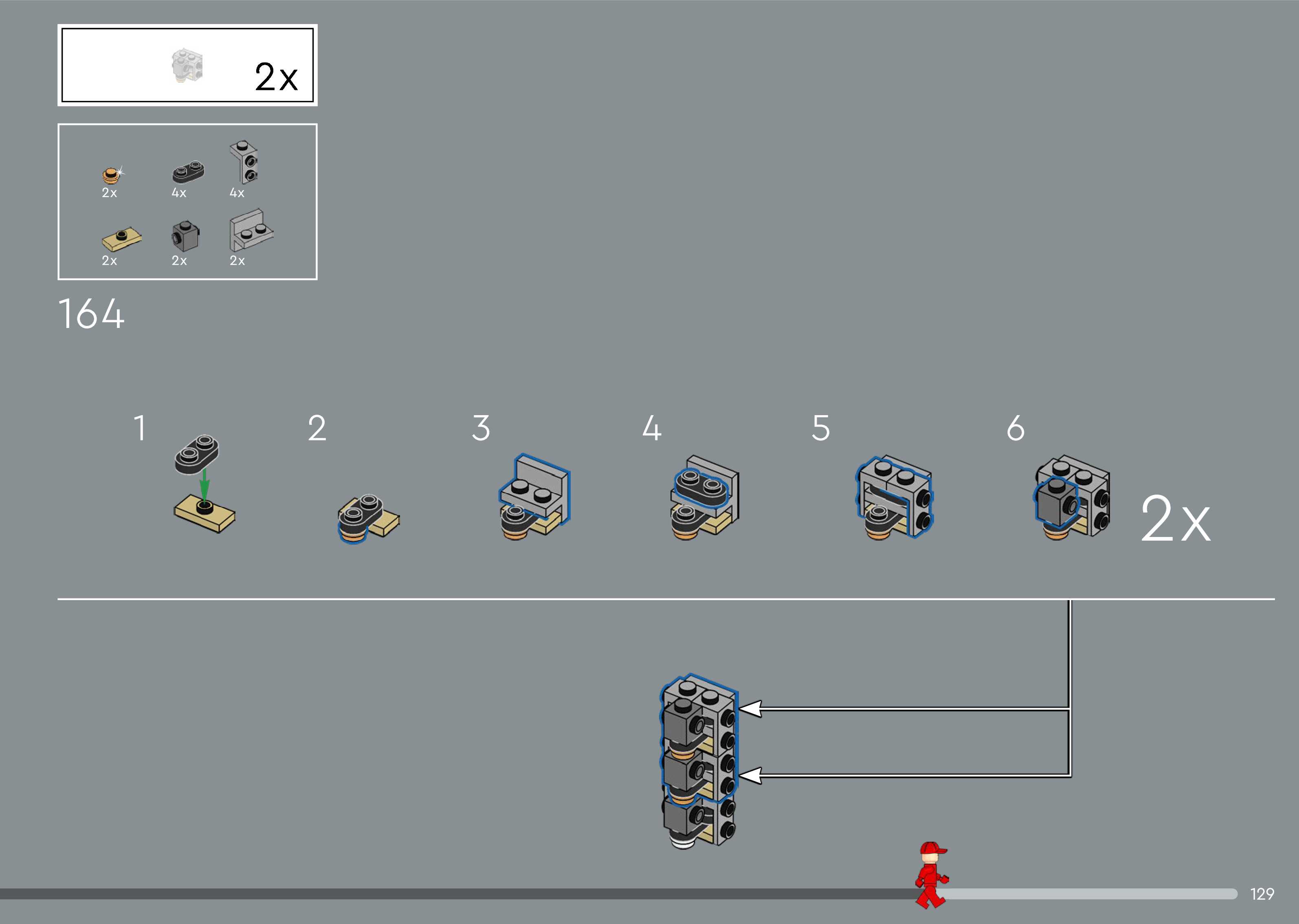 2x

2x 4x 4x
2x 2x 2x

164

1 2 3 4 5 6

2x

129