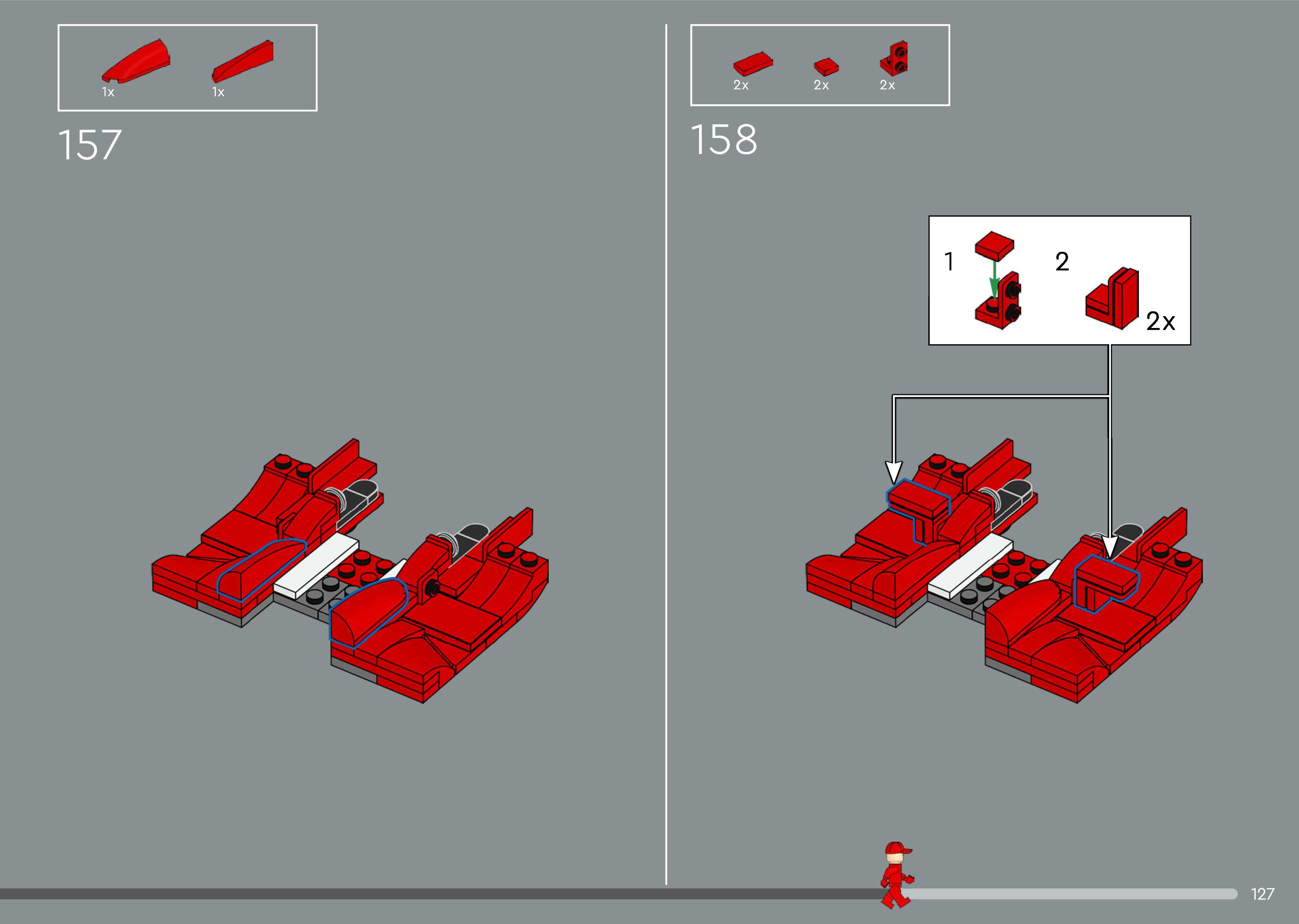 1x
1x

157

2x
2x
2x

158

1
2
2x

127