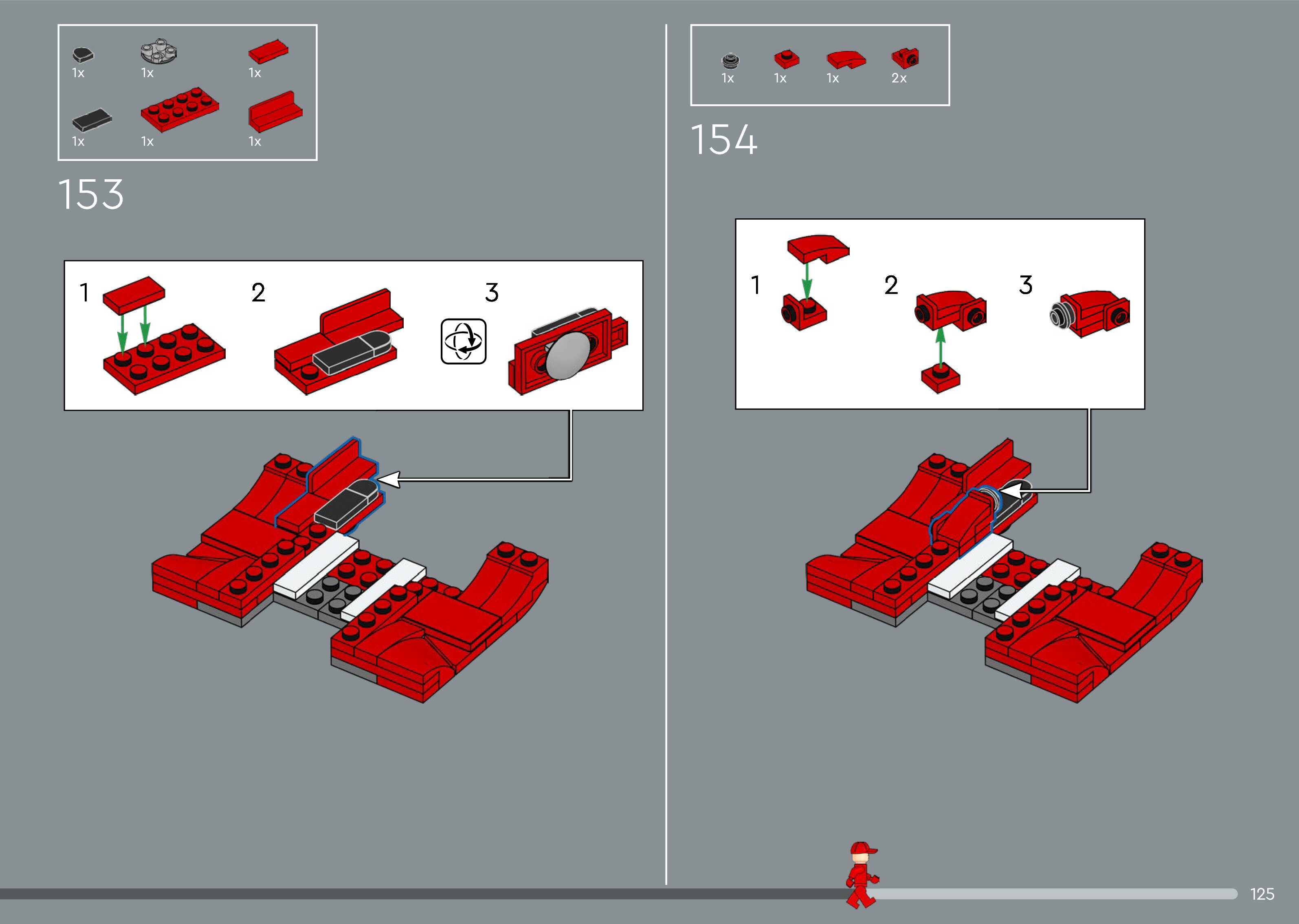 1x 1x 1x
1x 1x 1x

153

1 2 3

1x 1x 1x 2x

154

1 2 3

125