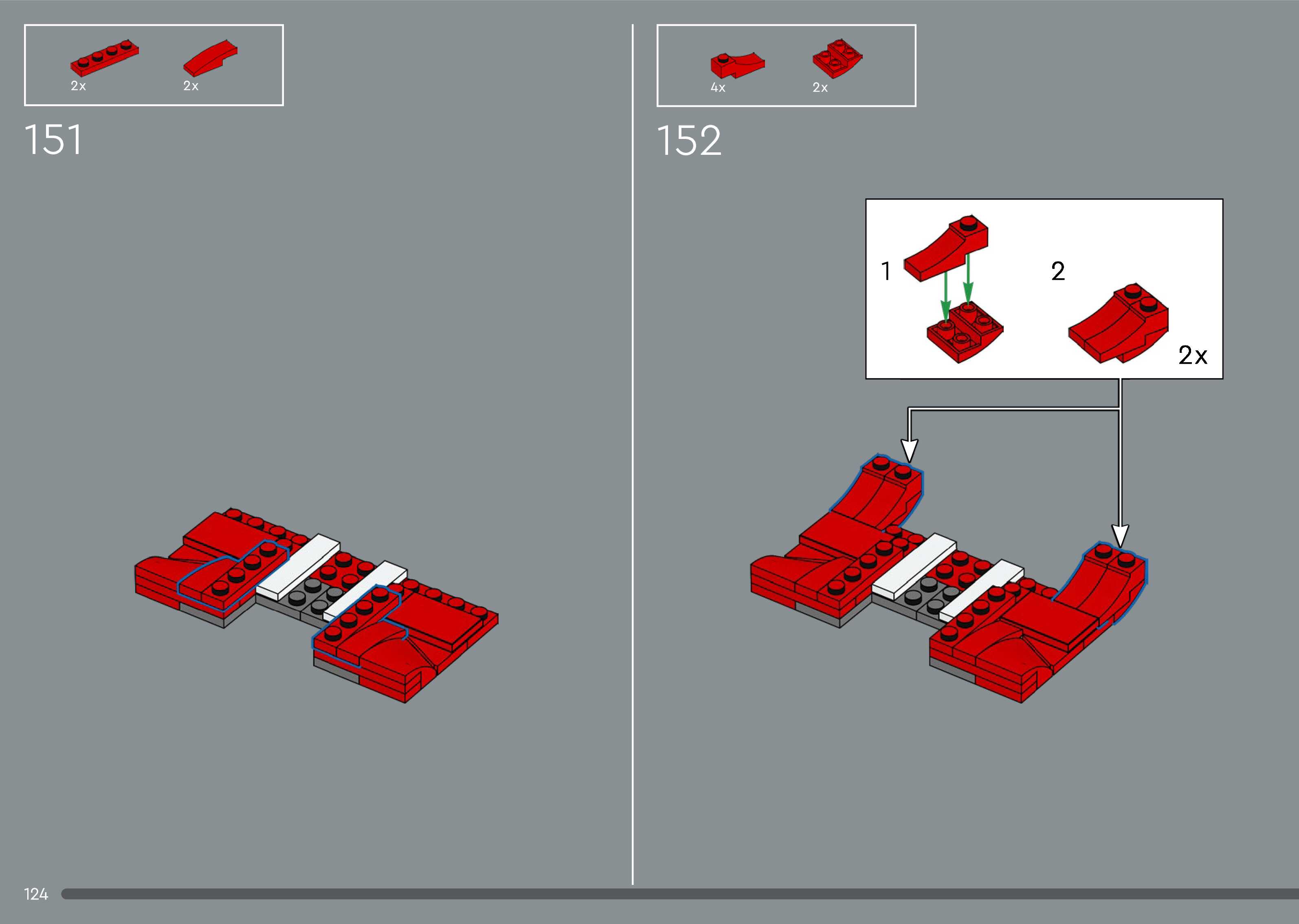 2x 2x

151

4x 2x

152

1

2

2x

124