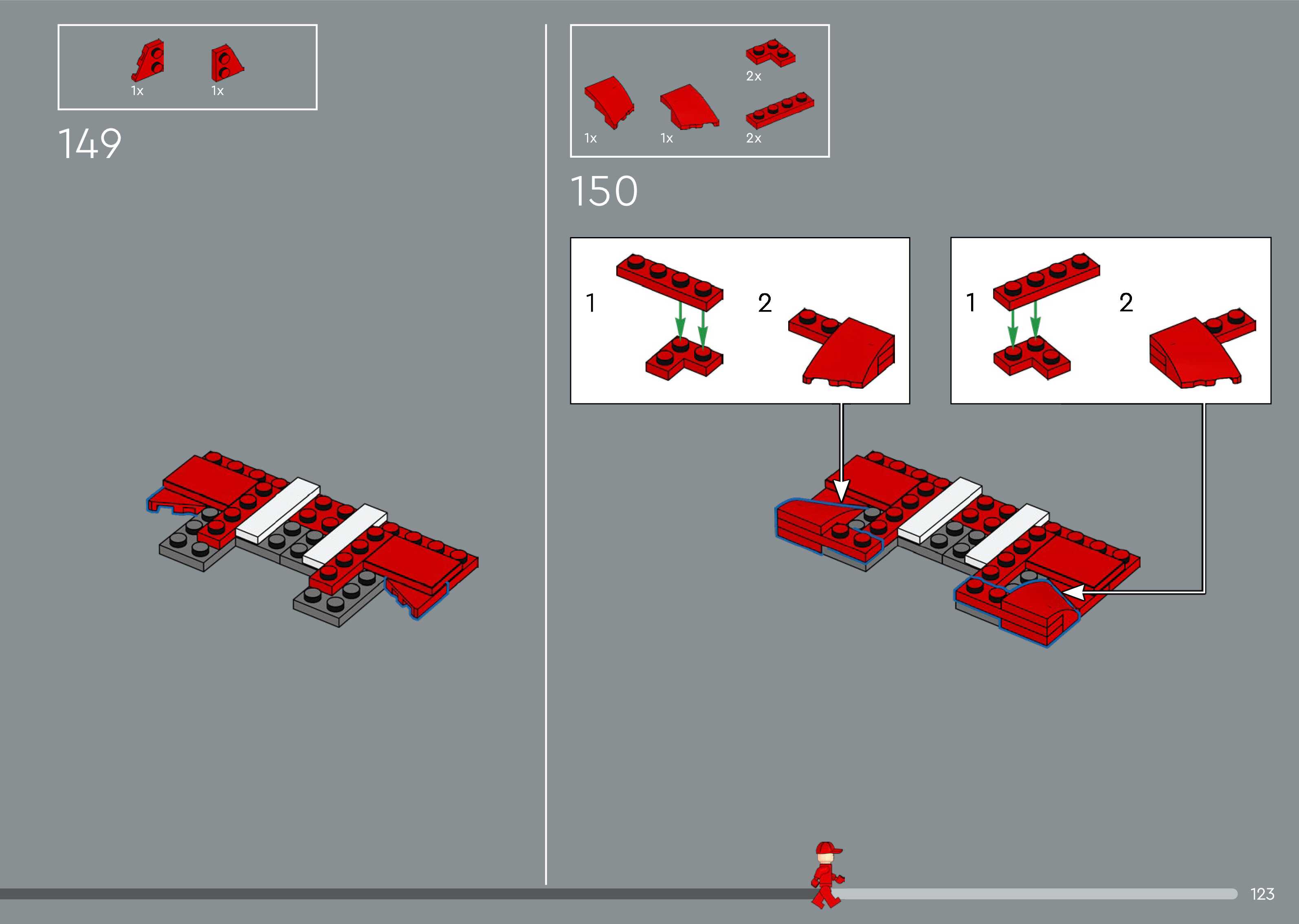 1x 1x

149

2x

1x 1x 2x

150

1

2

1

2

123