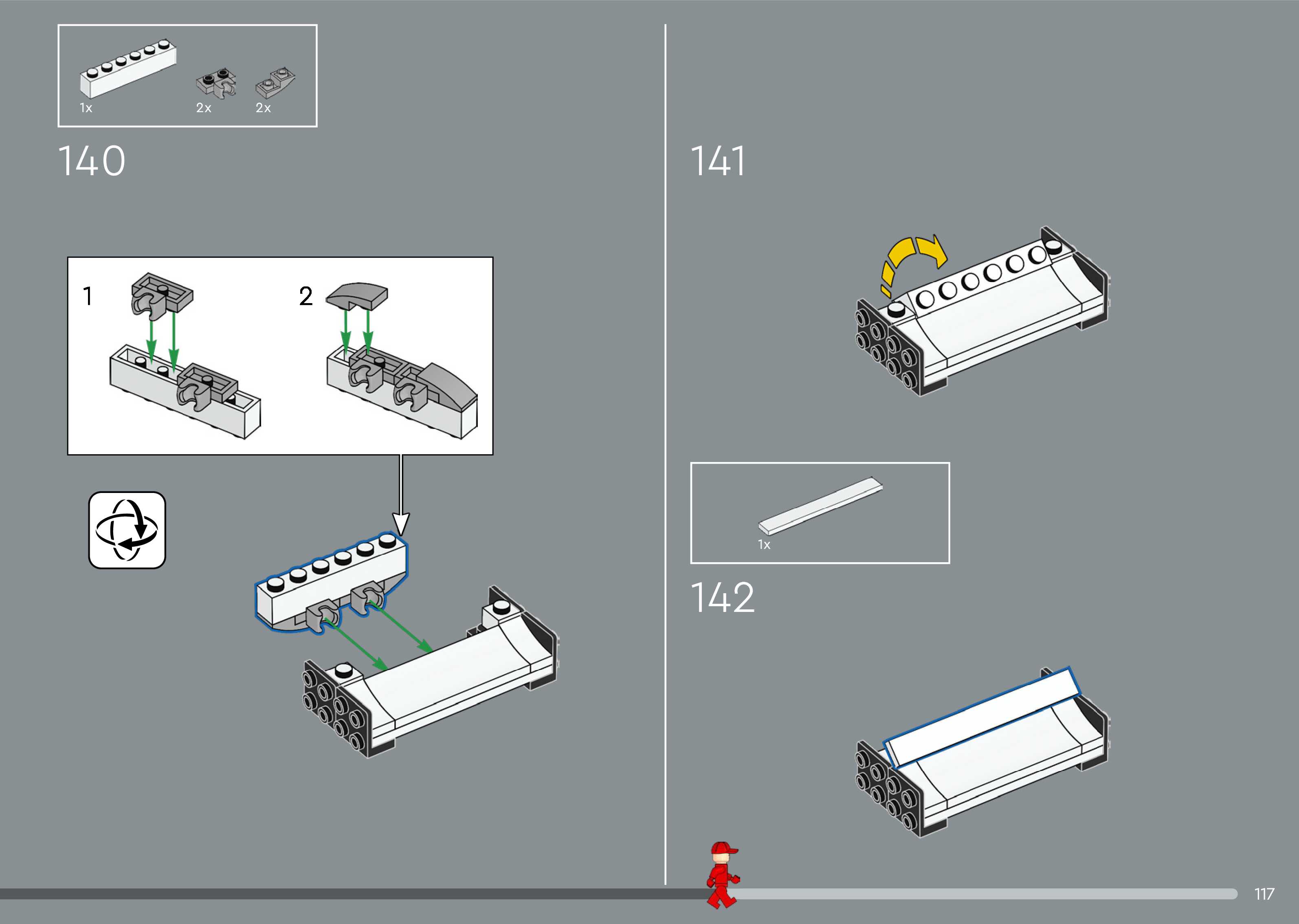 1x 2x 2x

140

1

2

141

1x

142

117