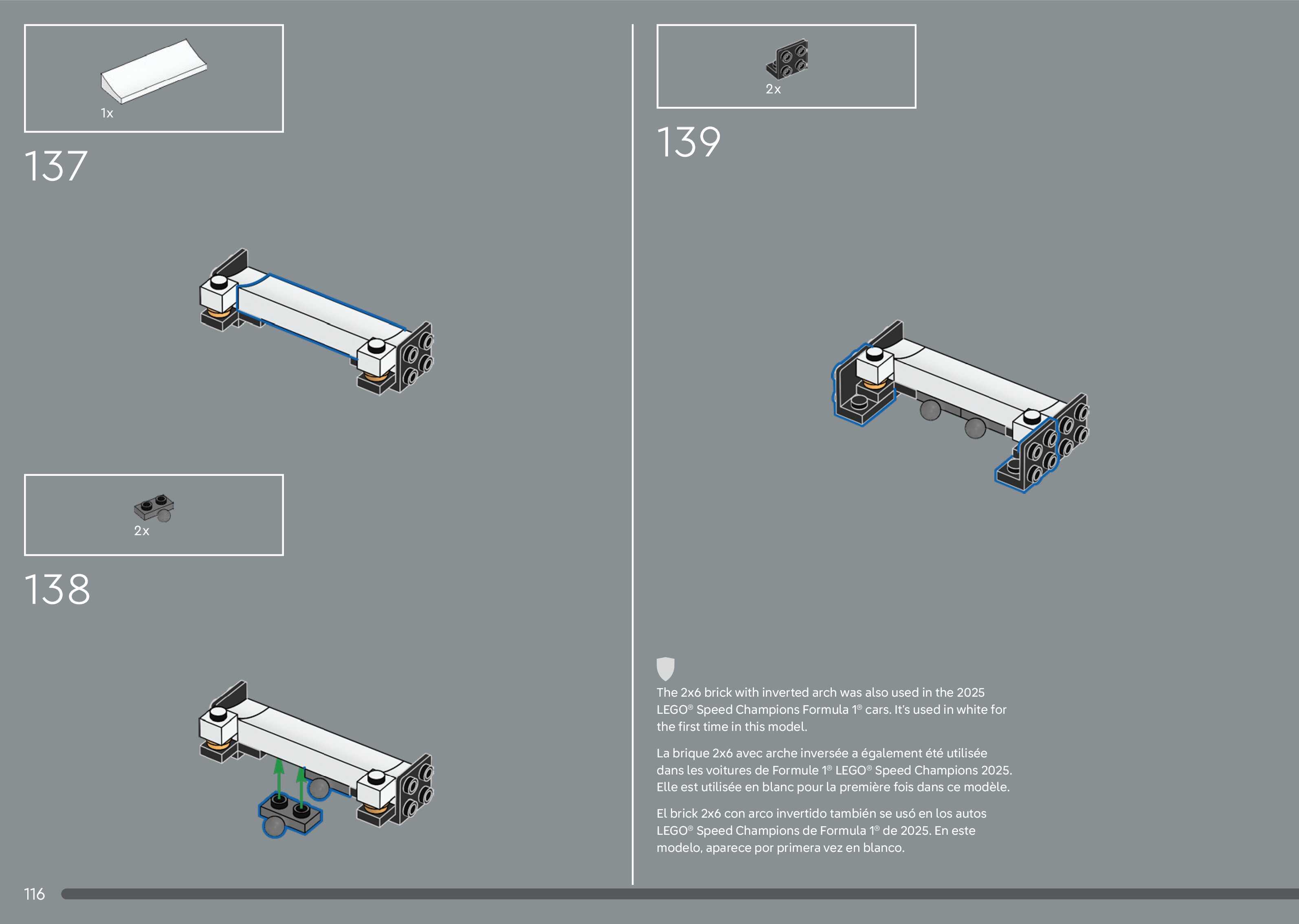 1x

137

2x

138

2x

139

The 2x6 brick with inverted arch was also used in the 2025 LEGO® Speed Champions Formula 1® cars. It's used in white for the first time in this model.

La brique 2x6 avec arche inversée a également été utilisée dans les voitures de Formule 1® LEGO® Speed Champions 2025. Elle est utilisée en blanc pour la première fois dans ce modèle.

El brick 2x6 con arco invertido también se usó en los autos LEGO® Speed Champions de Formula 1® de 2025. En este modelo, aparece por primera vez en blanco.

116