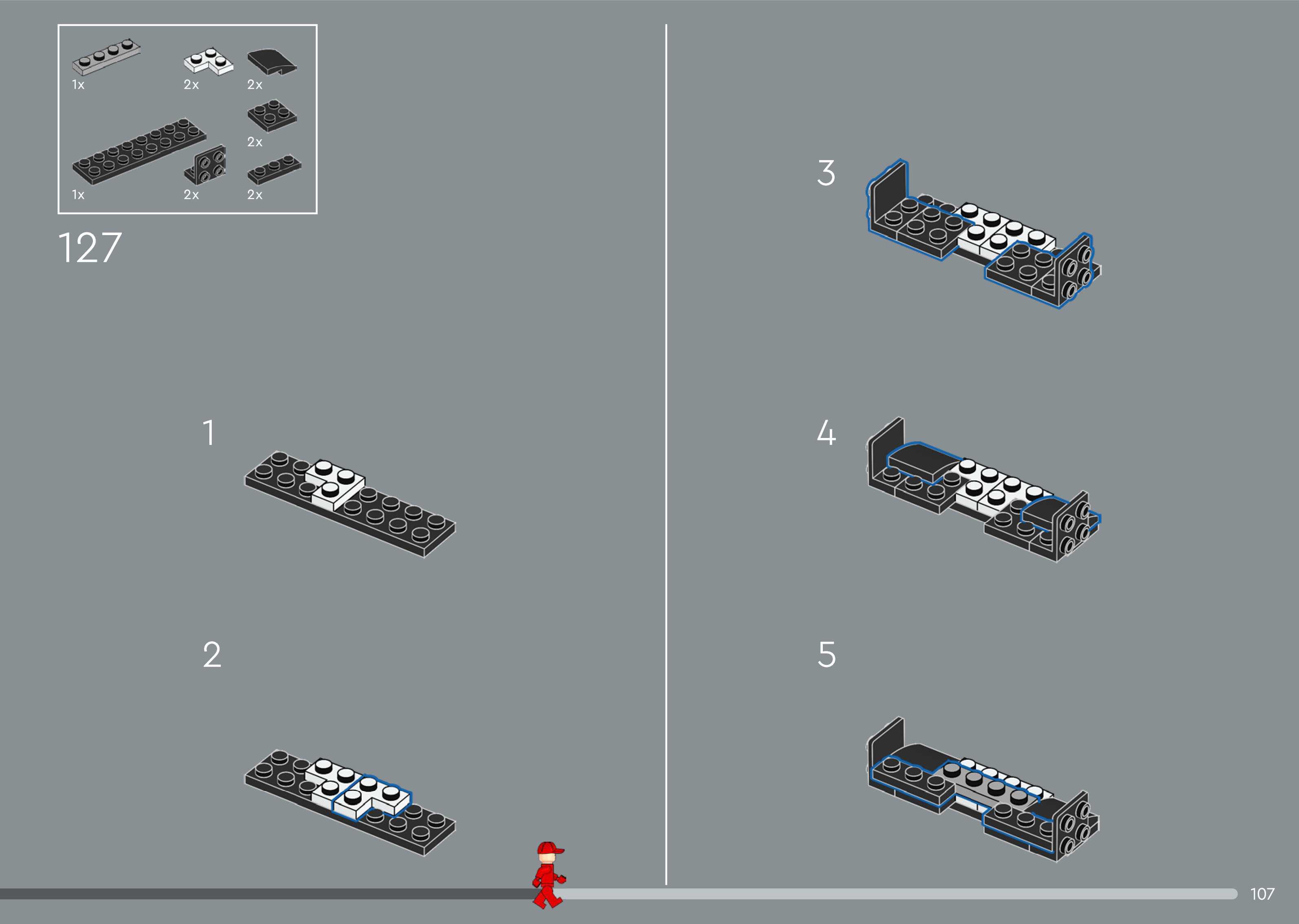 1x
2x
2x
2x
1x
2x
2x

127

1

2

3

4

5

107