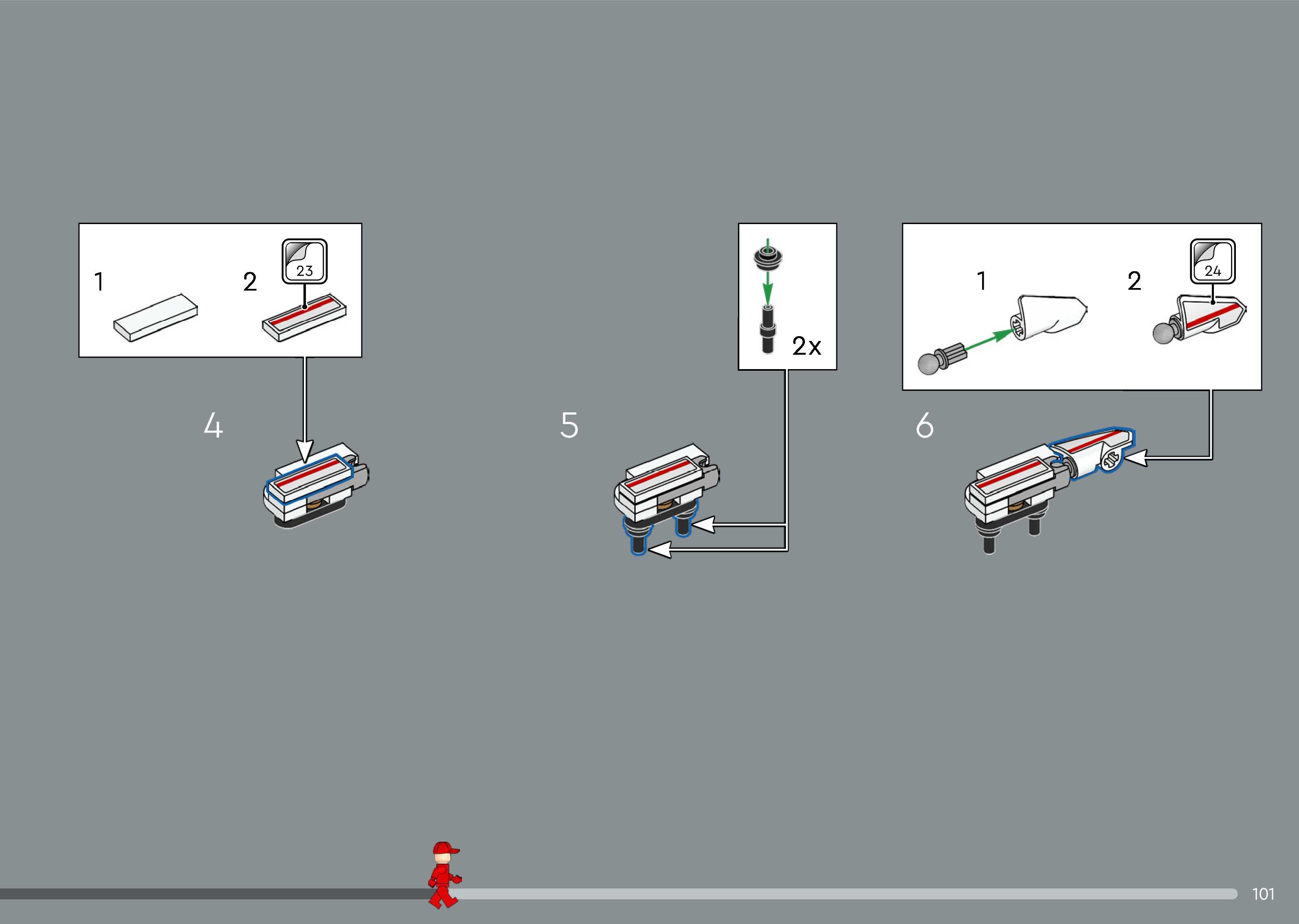 1

2

23

4

2x

5

1

2

24

6

101