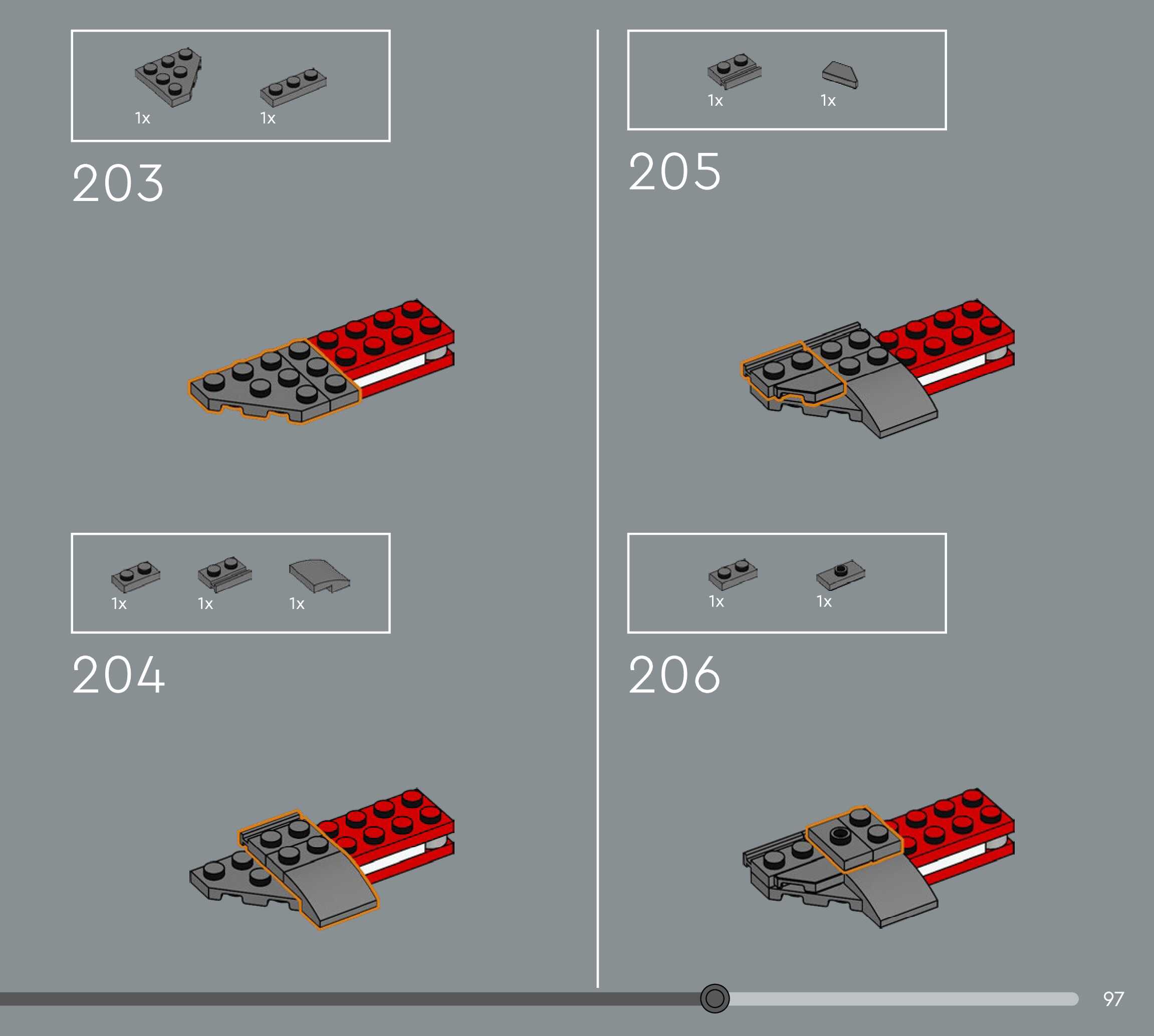 1x 1x

203

1x 1x 1x

204

1x 1x

205

1x 1x

206

97