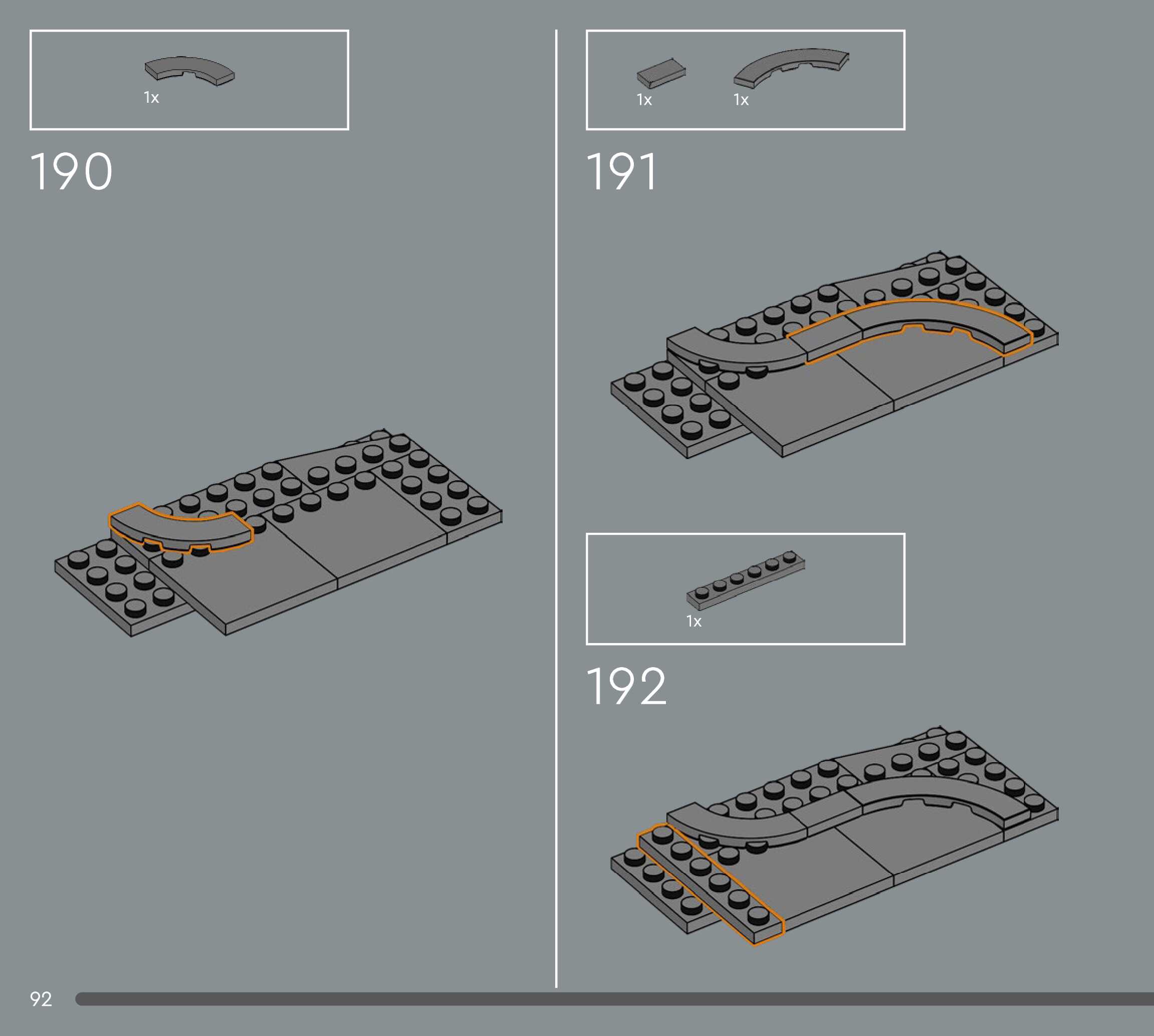 1x

190

1x 1x

191

1x

192

92