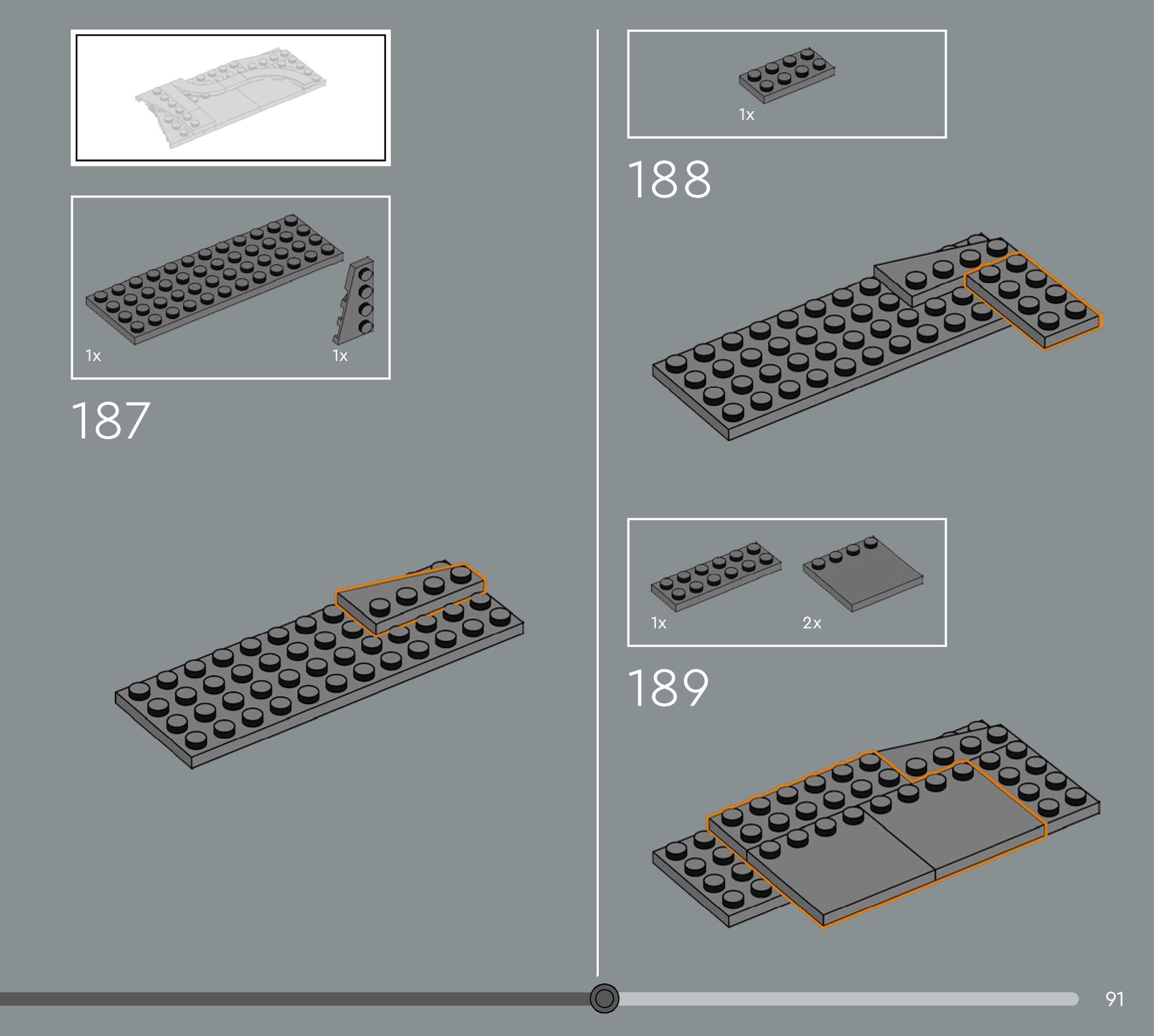 1x

1x

187

1x

188

1x

2x

189

91