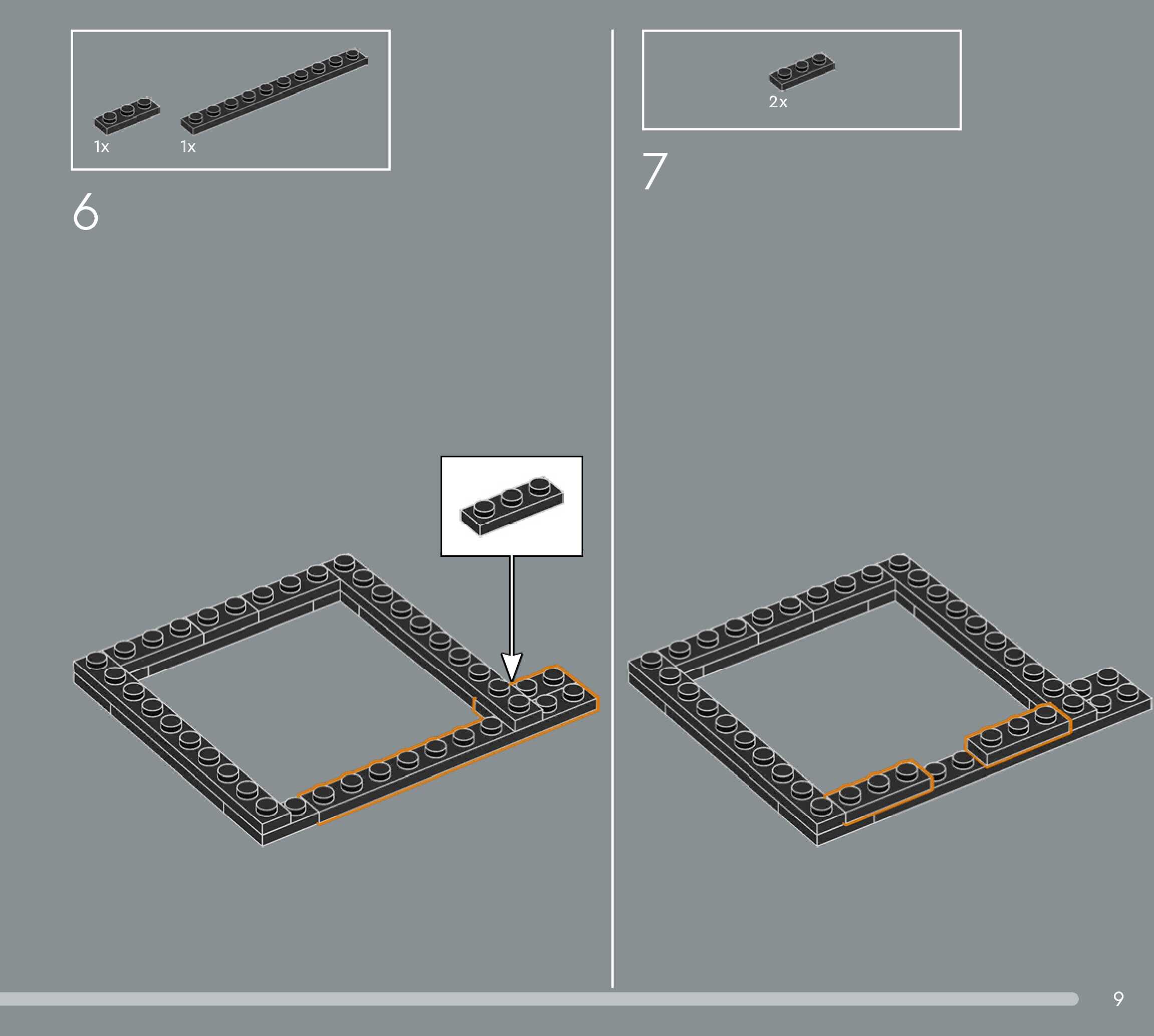 1x 1x

6

2x

7

9