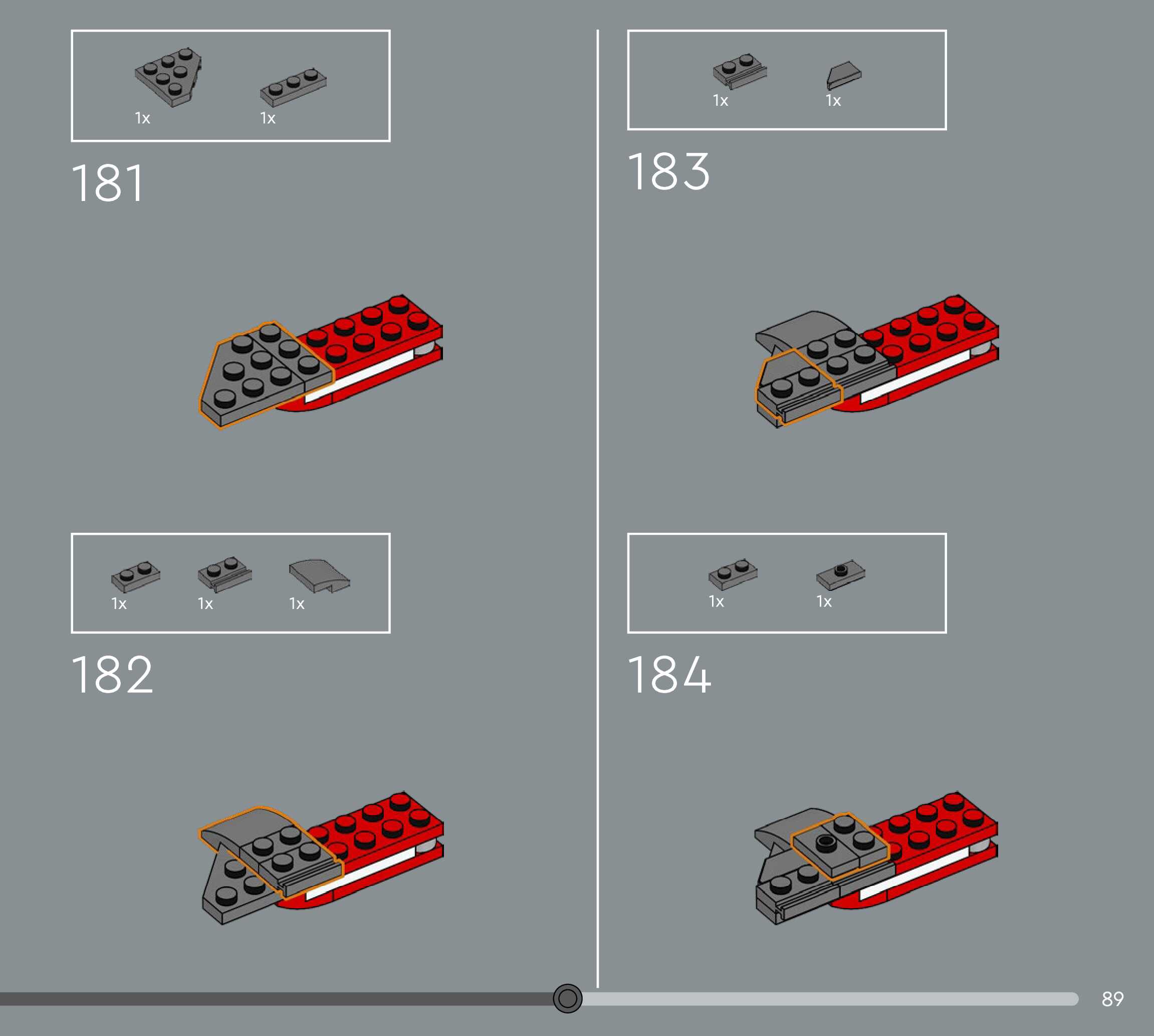 1x 1x

181

1x 1x 1x

182

1x 1x

183

1x 1x

184

89