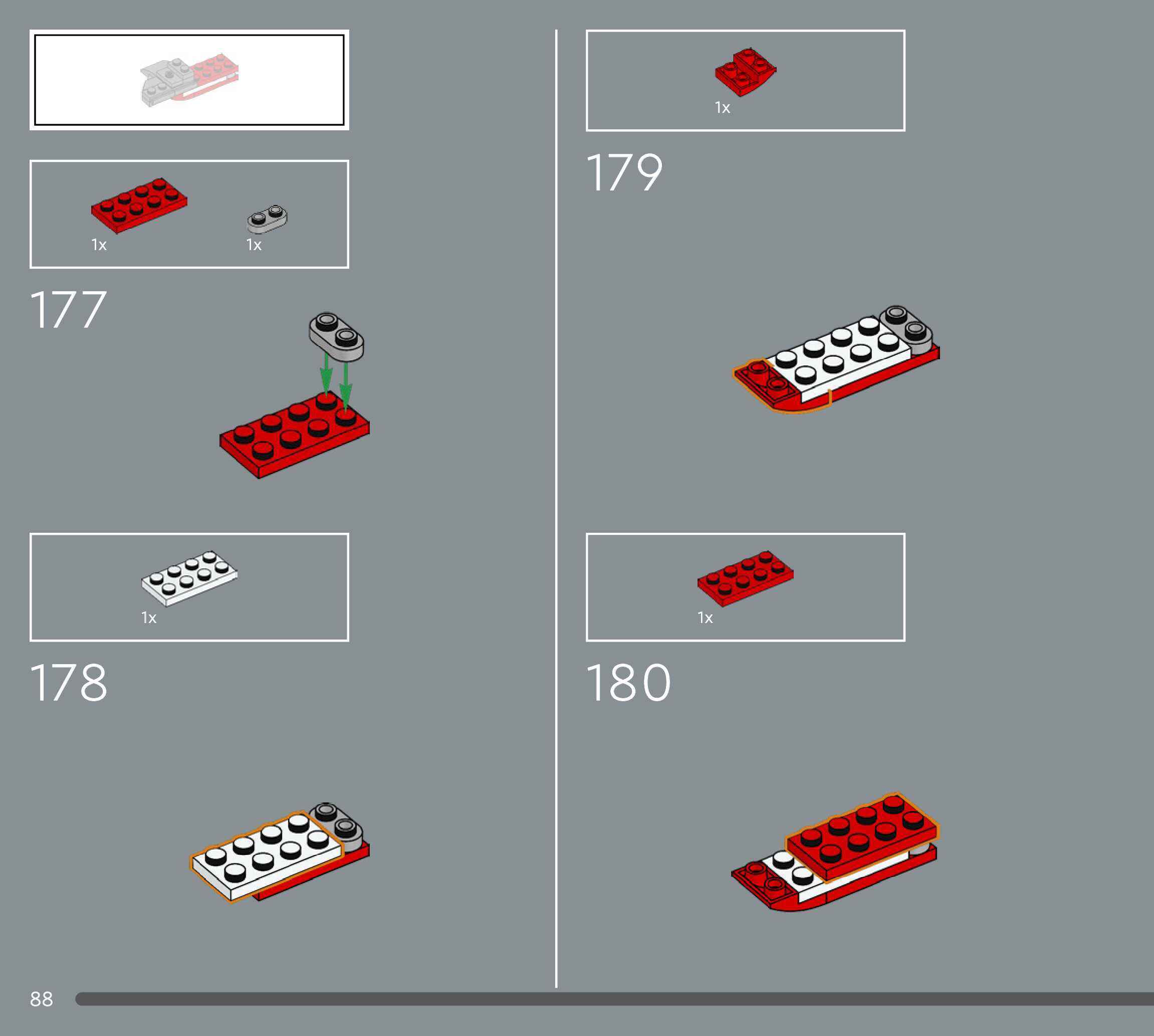 1x 1x

177

1x

178

1x

179

1x

180

88