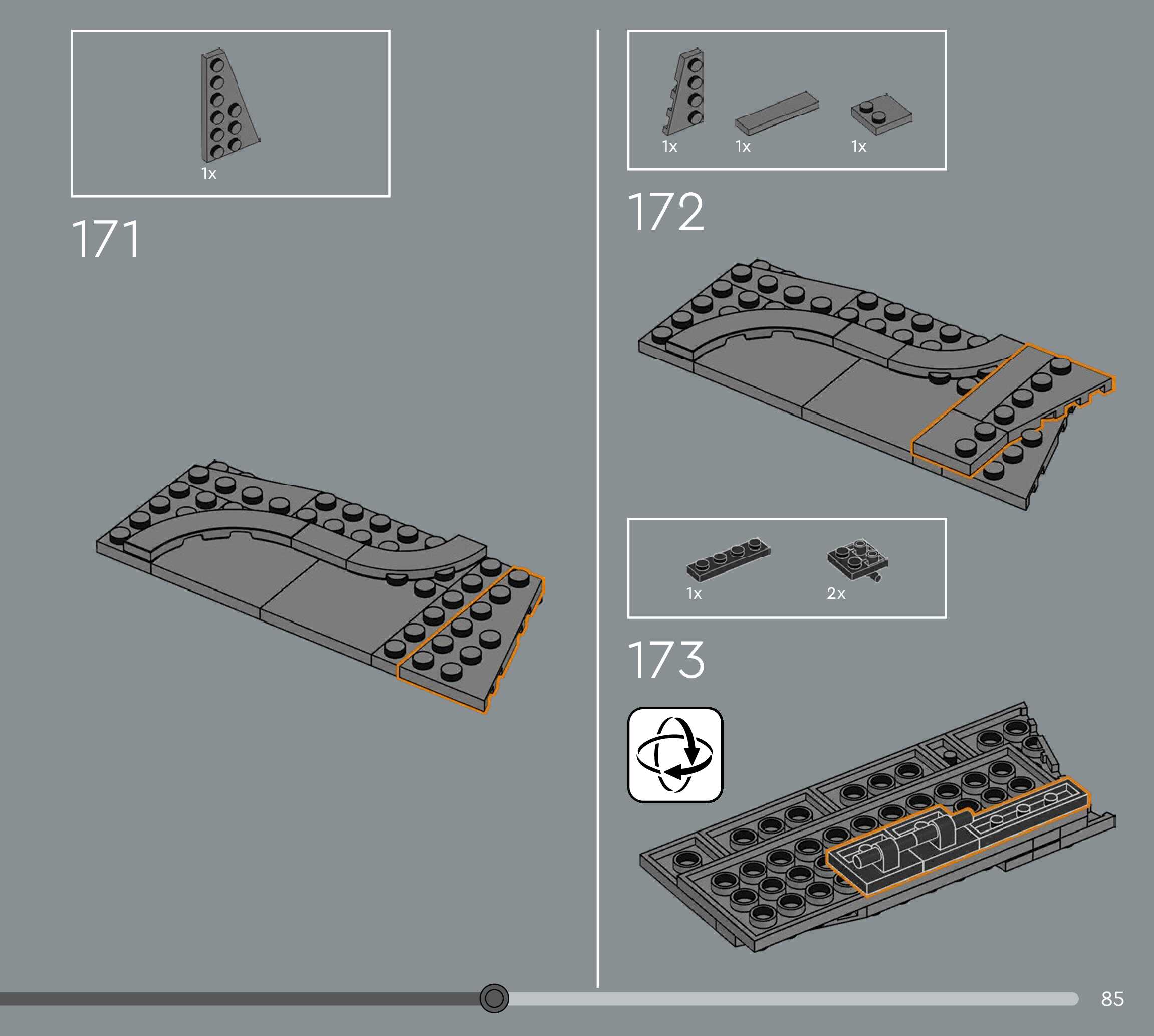 1x

171

1x 1x 1x

172

1x 2x

173

85