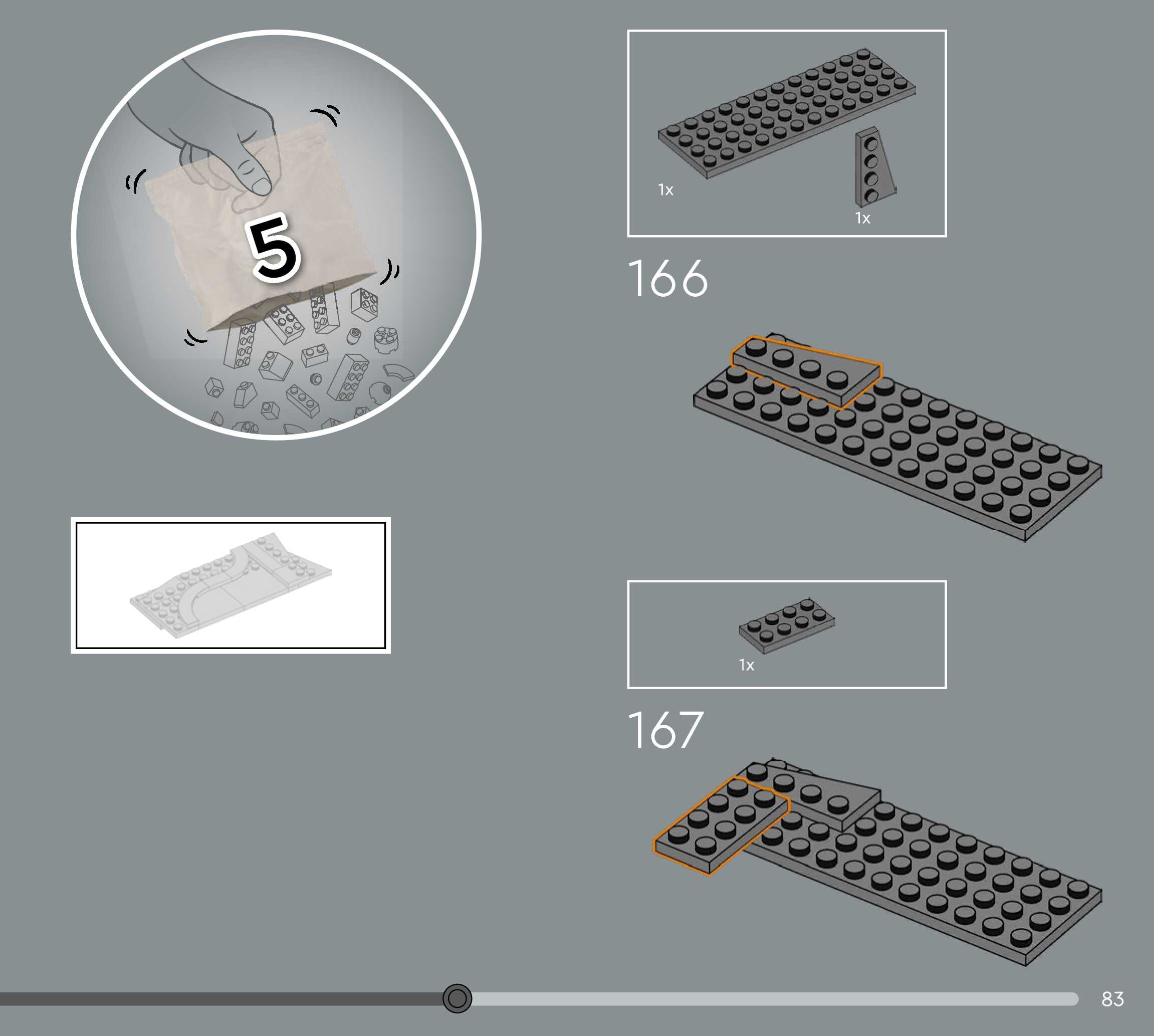 5

1x

1x

166

1x

167

83