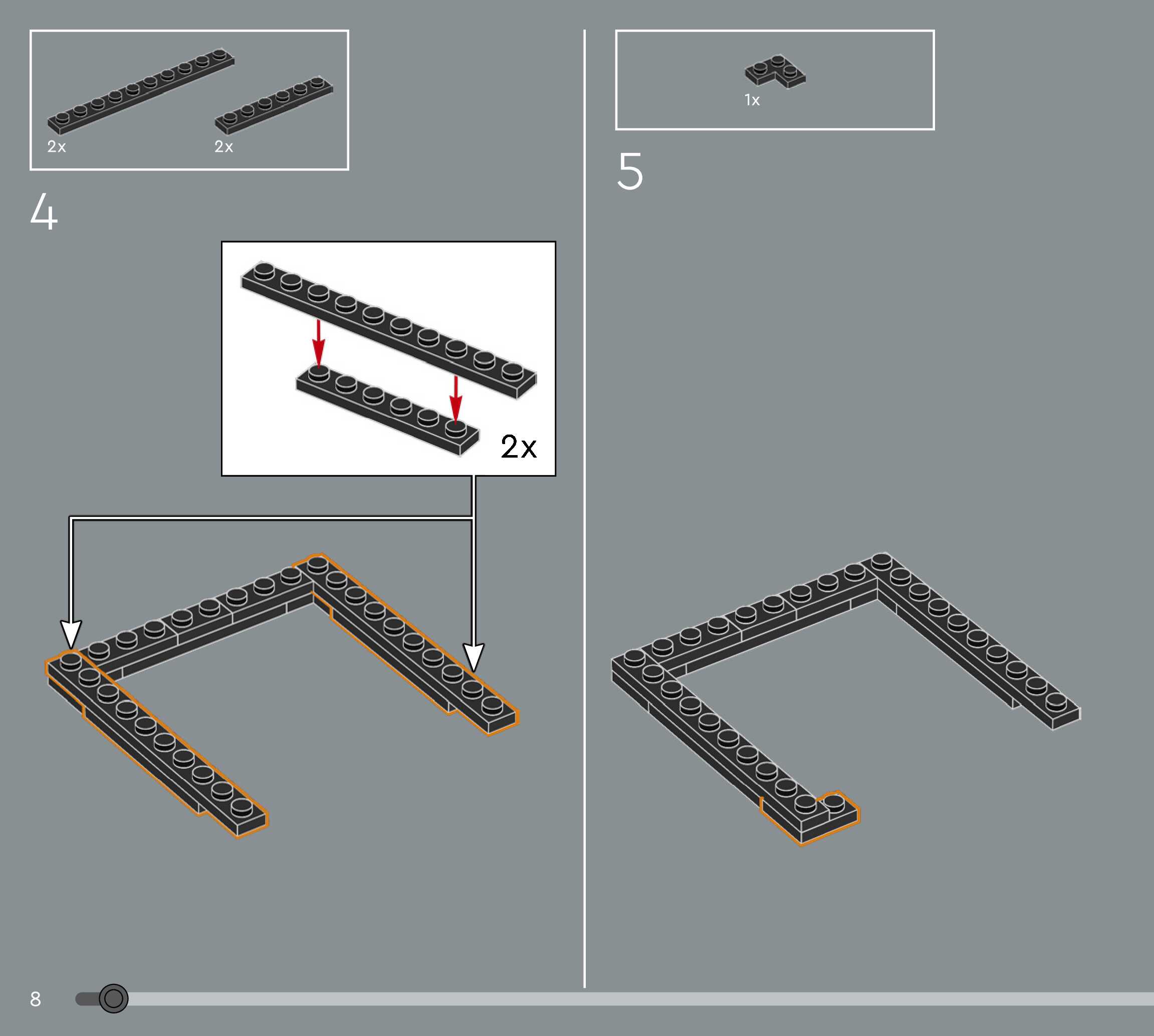 2x

2x

4

2x

1x

5

8