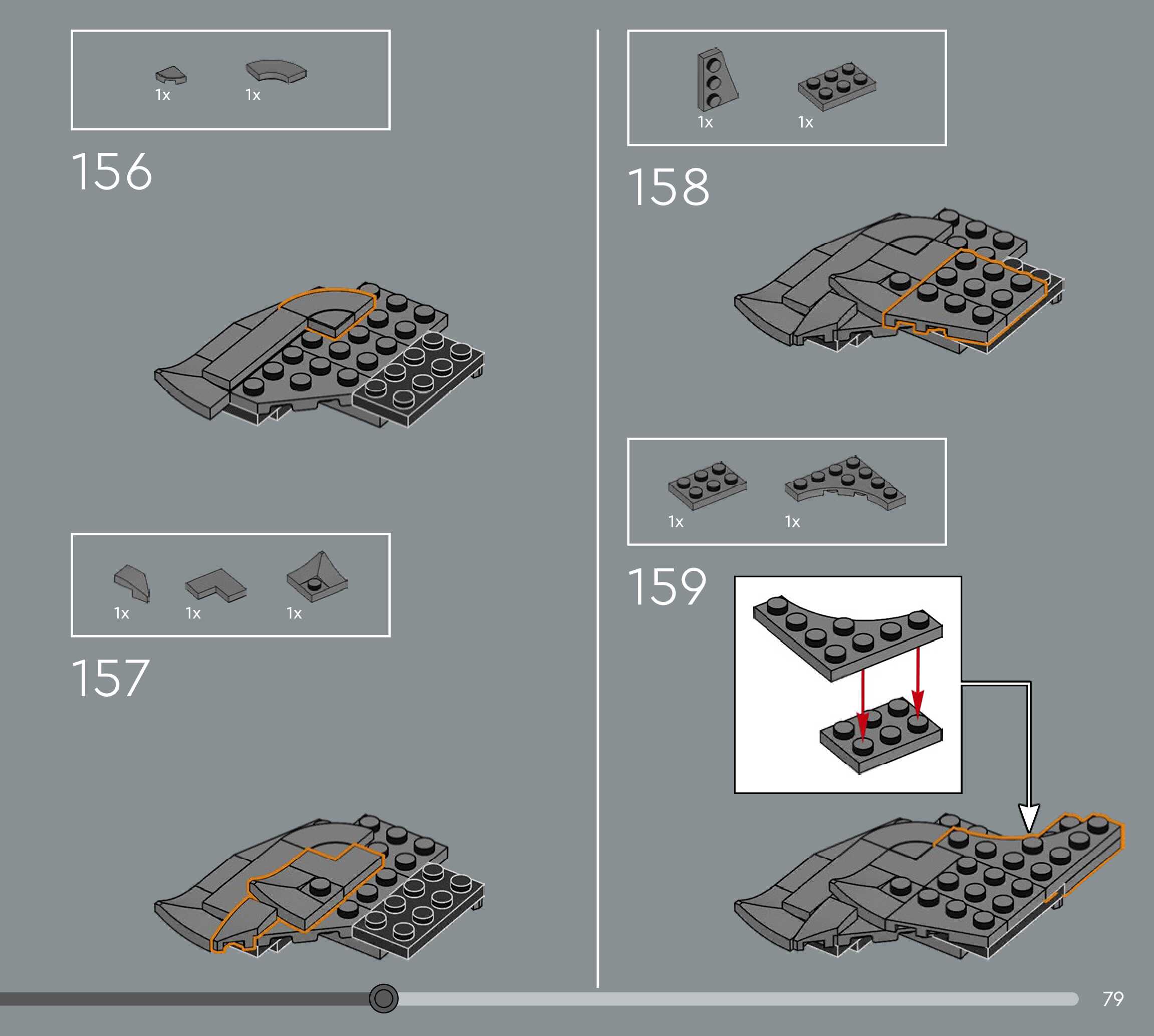 1x 1x

156

1x 1x 1x

157

1x 1x

158

1x 1x

159

79