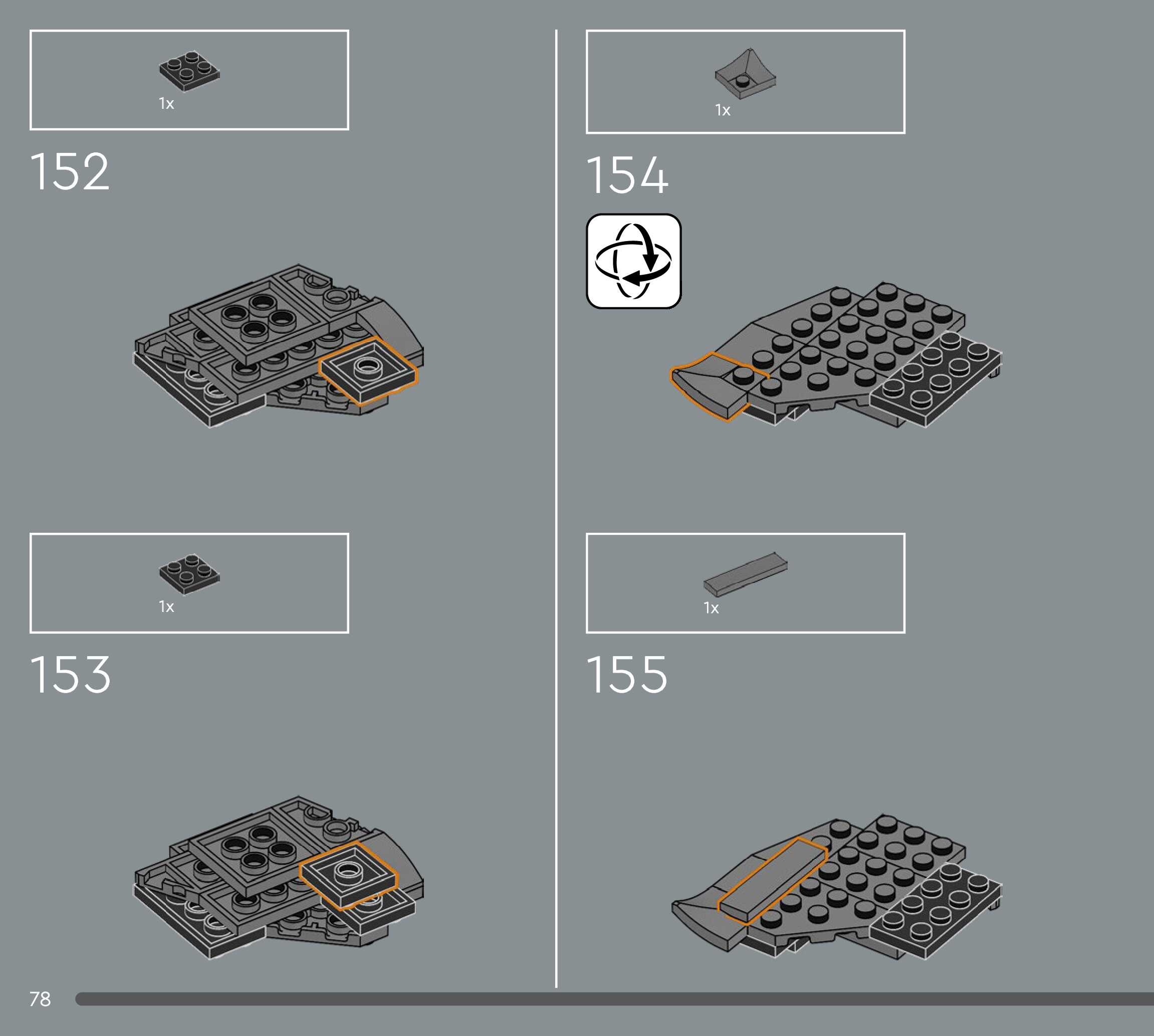 1x

152

1x

153

1x

154

1x

155

78