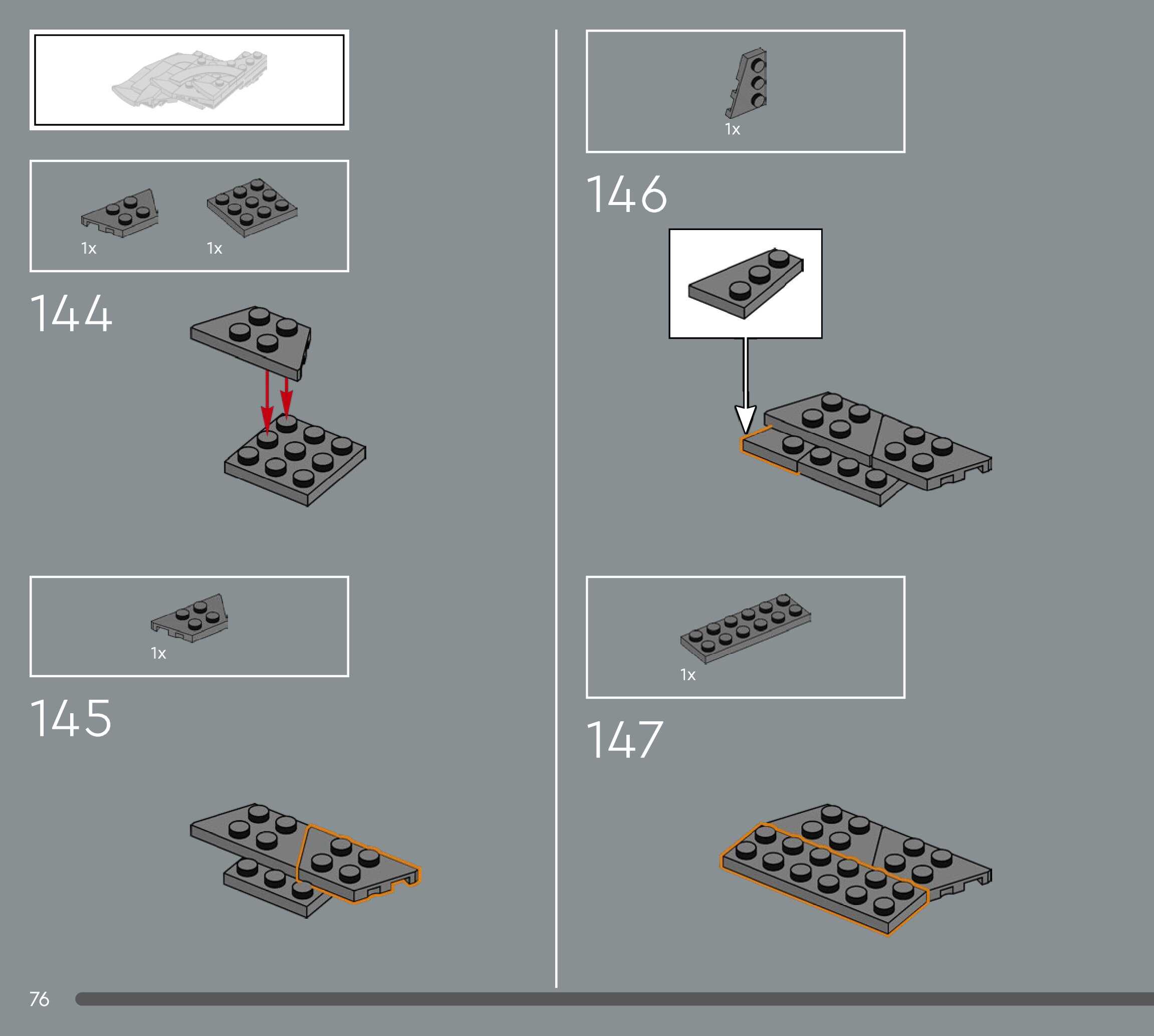 1x 1x

144

1x

145

1x

146

1x

147

76