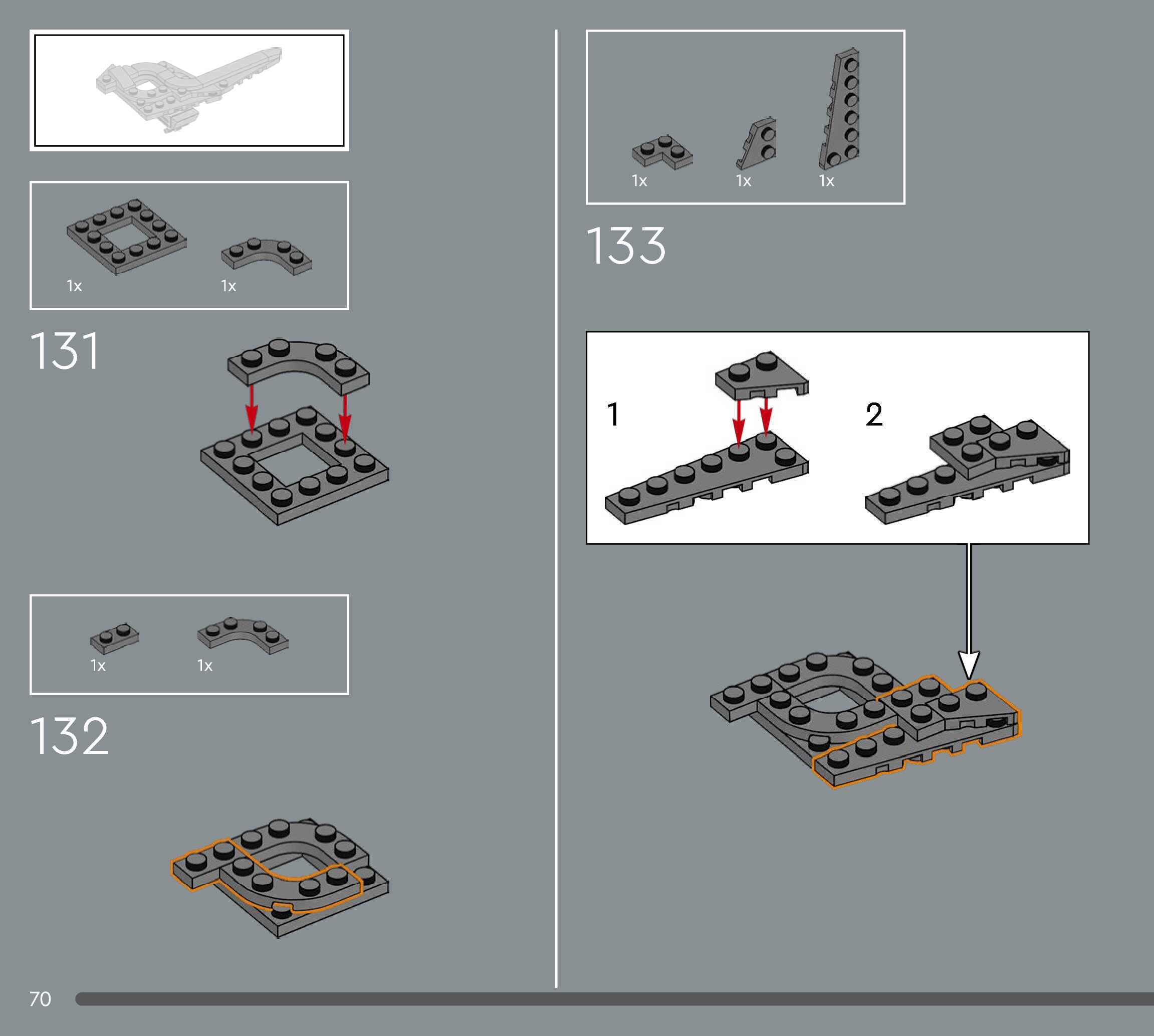 1x 1x

131

1x 1x

132

1x 1x 1x

133

1

2

70