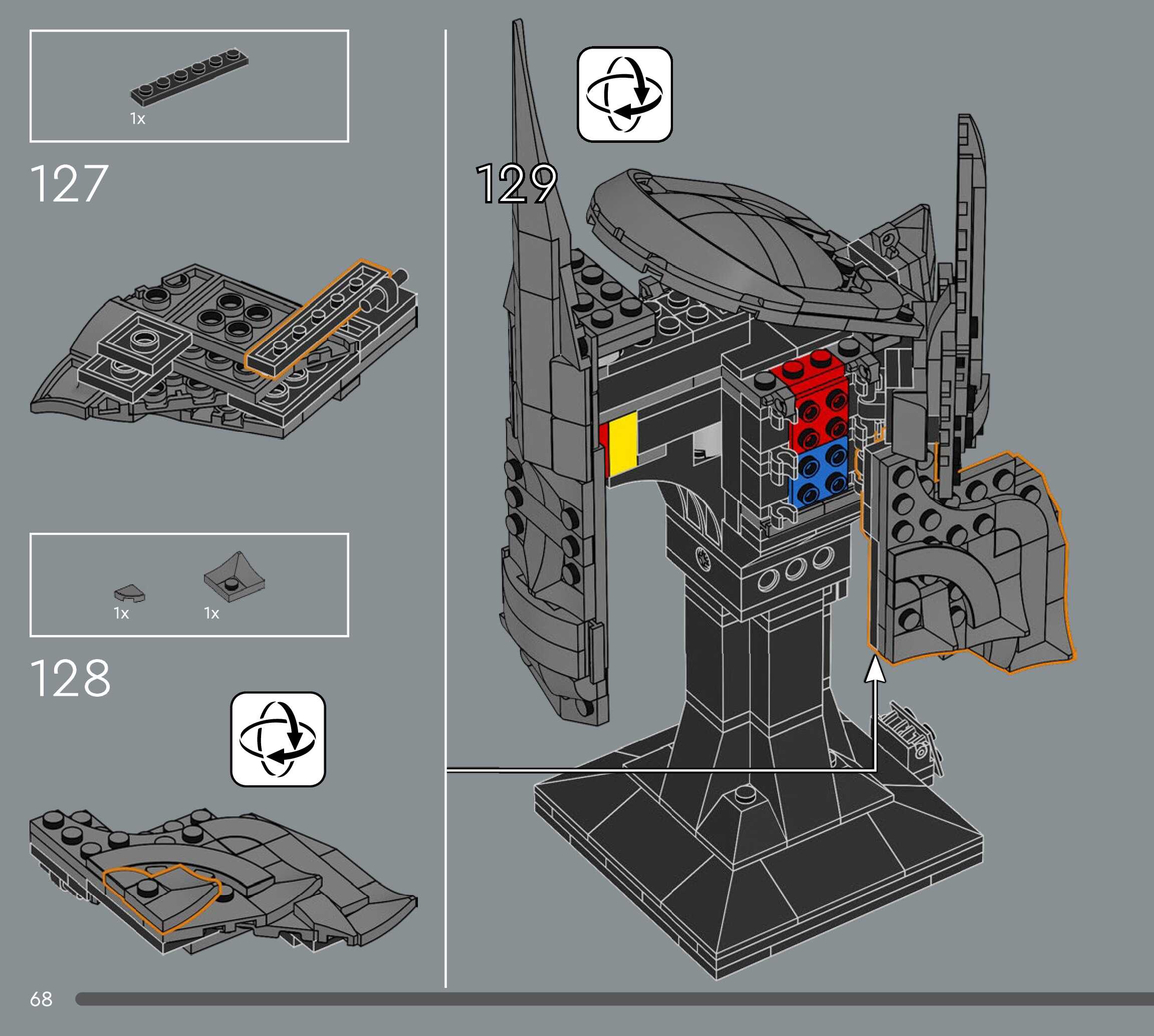 1x

127

1x 1x

128

129

68