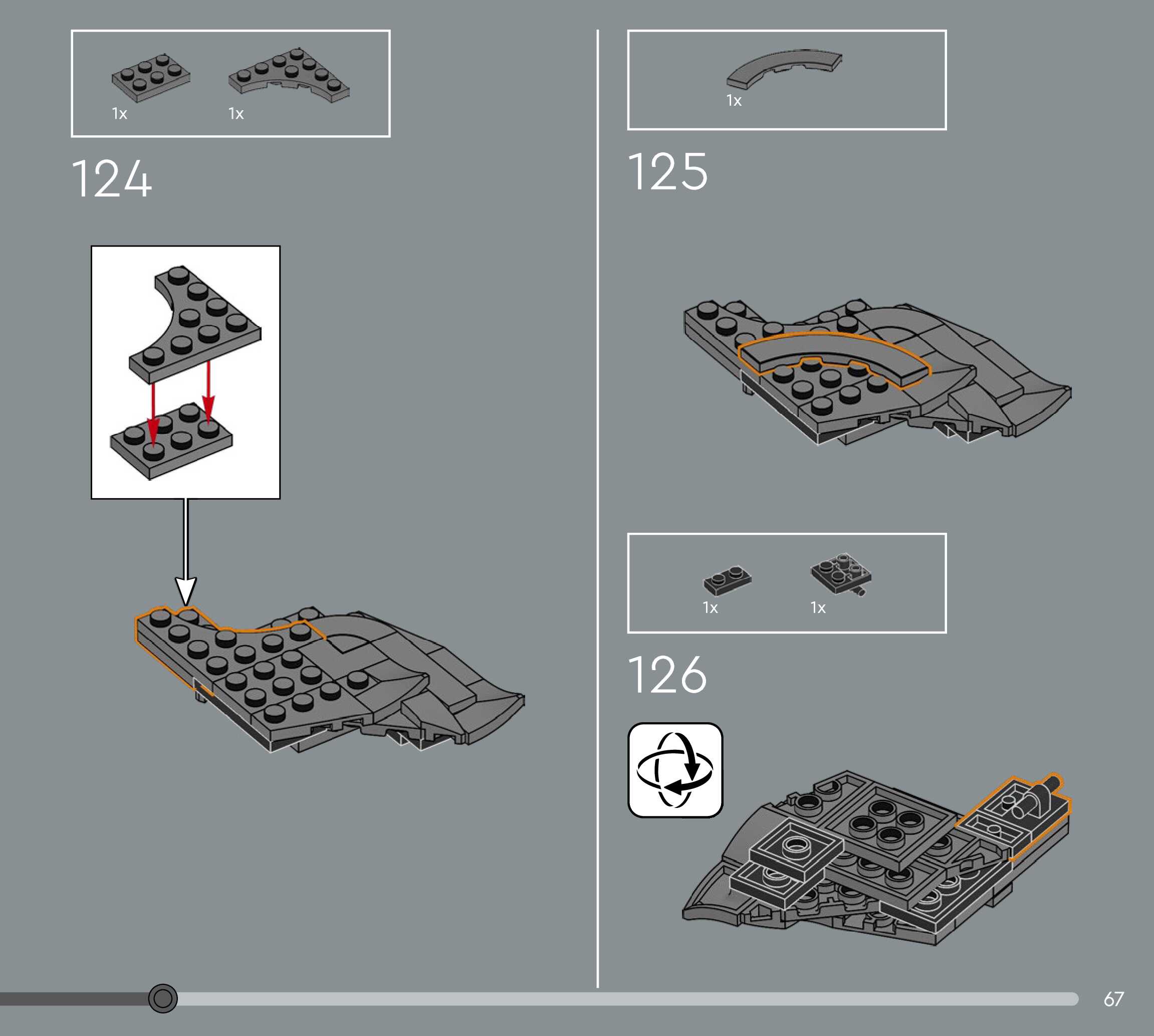 1x 1x

124

1x

125

1x 1x

126

67