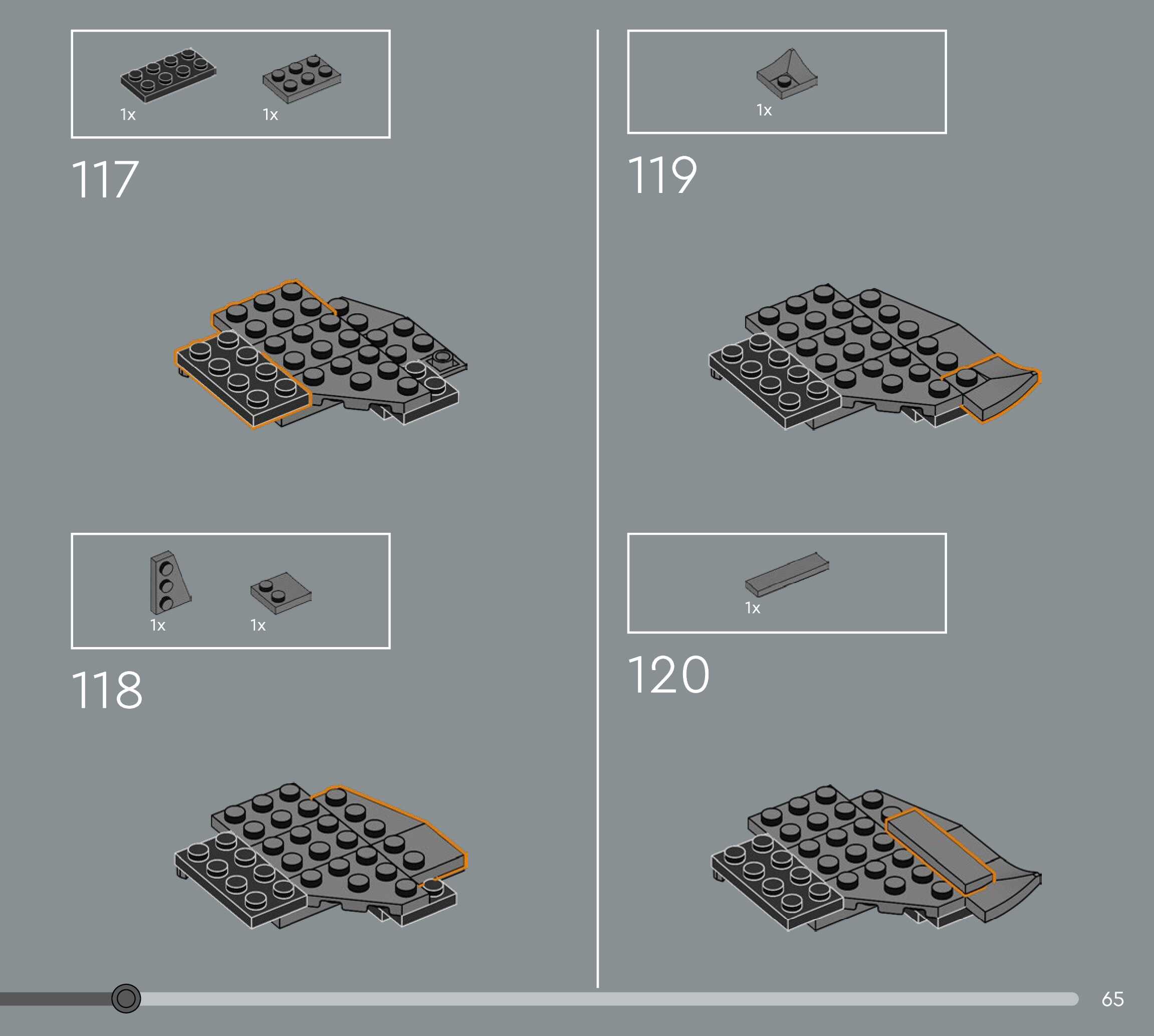 1x 1x

117

1x 1x

118

1x

119

1x

120

65