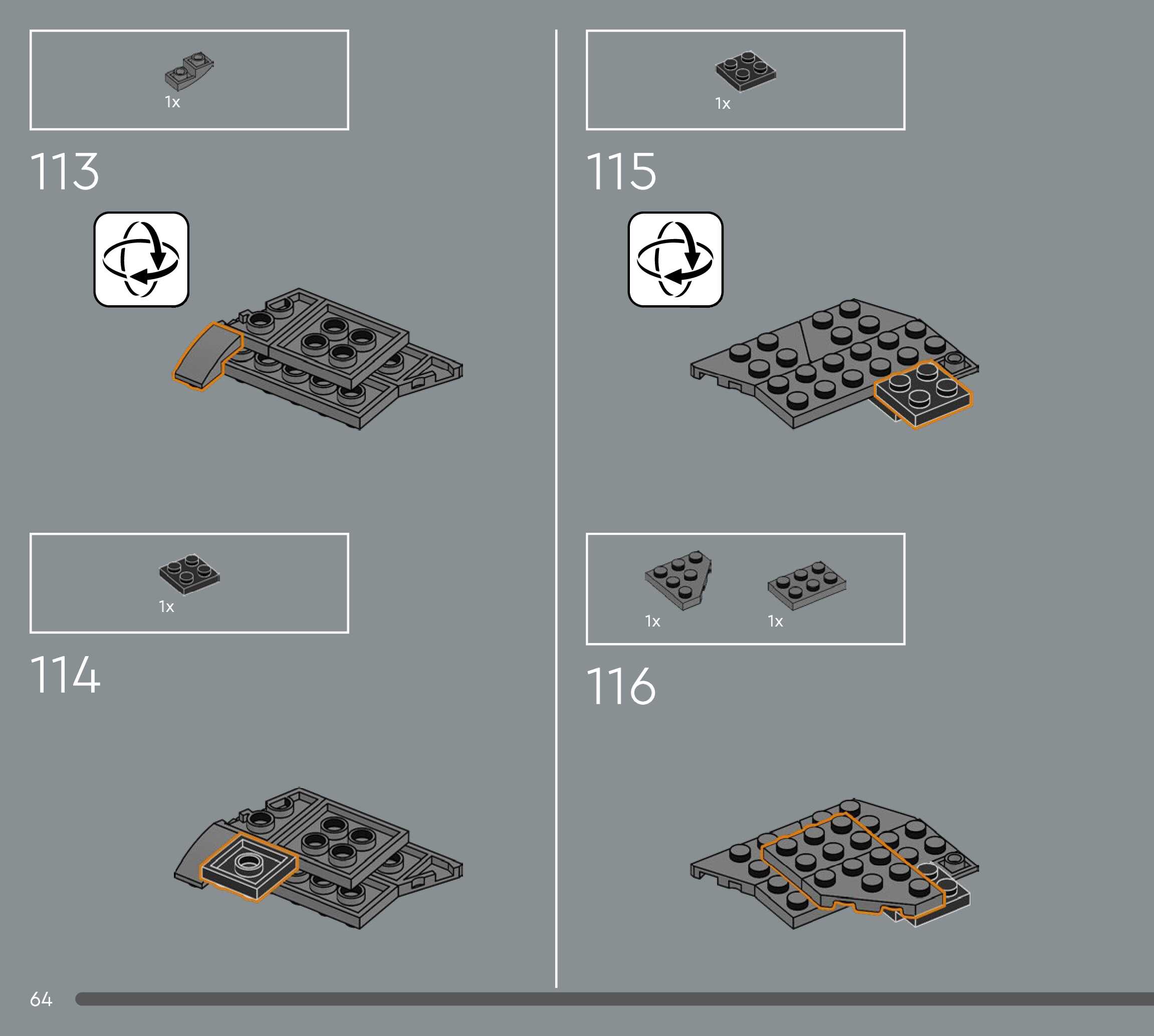 1x

113

1x

114

1x

115

1x

1x

116

64