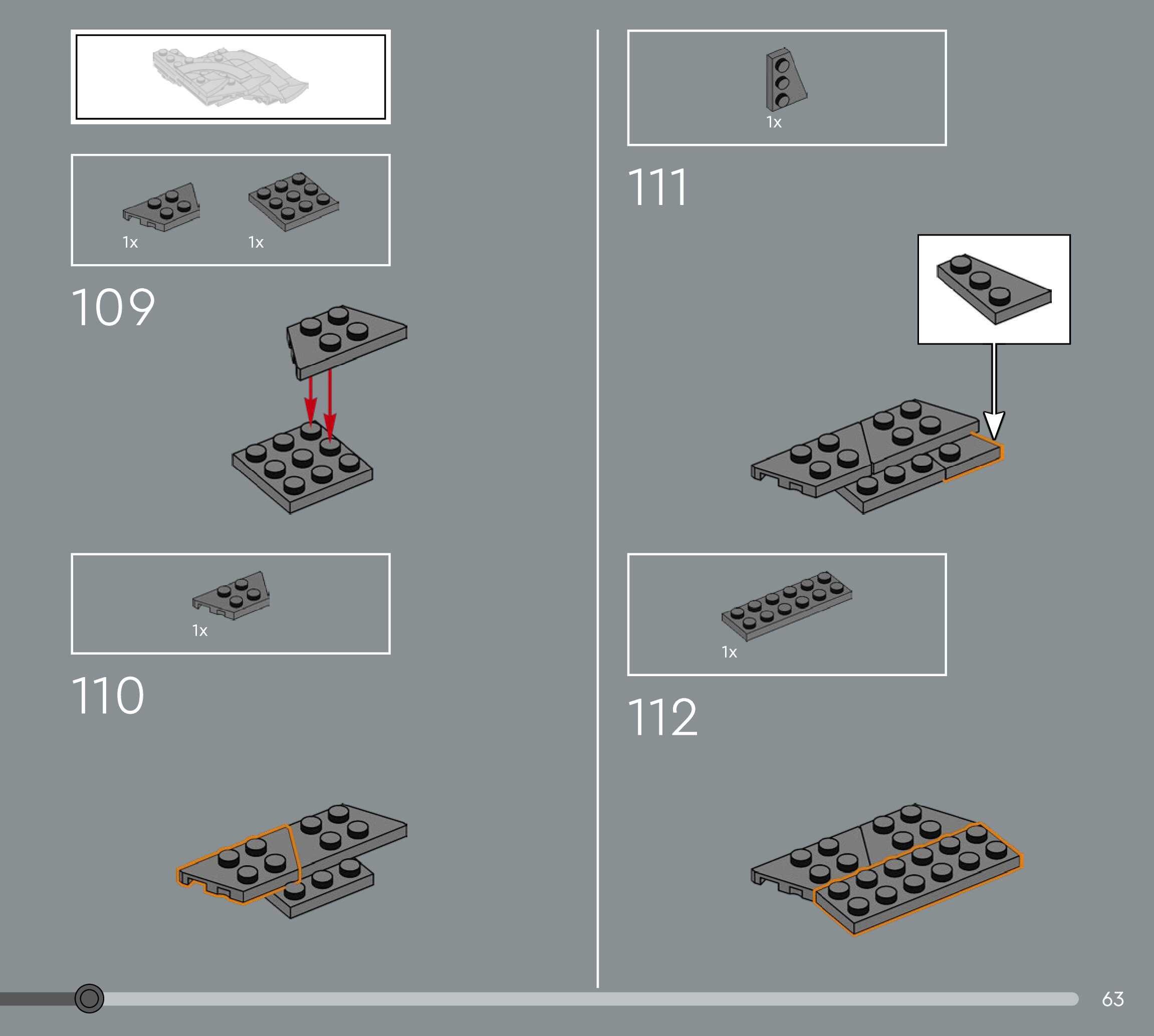 1x 1x

109

1x

110

1x

111

1x

112

63