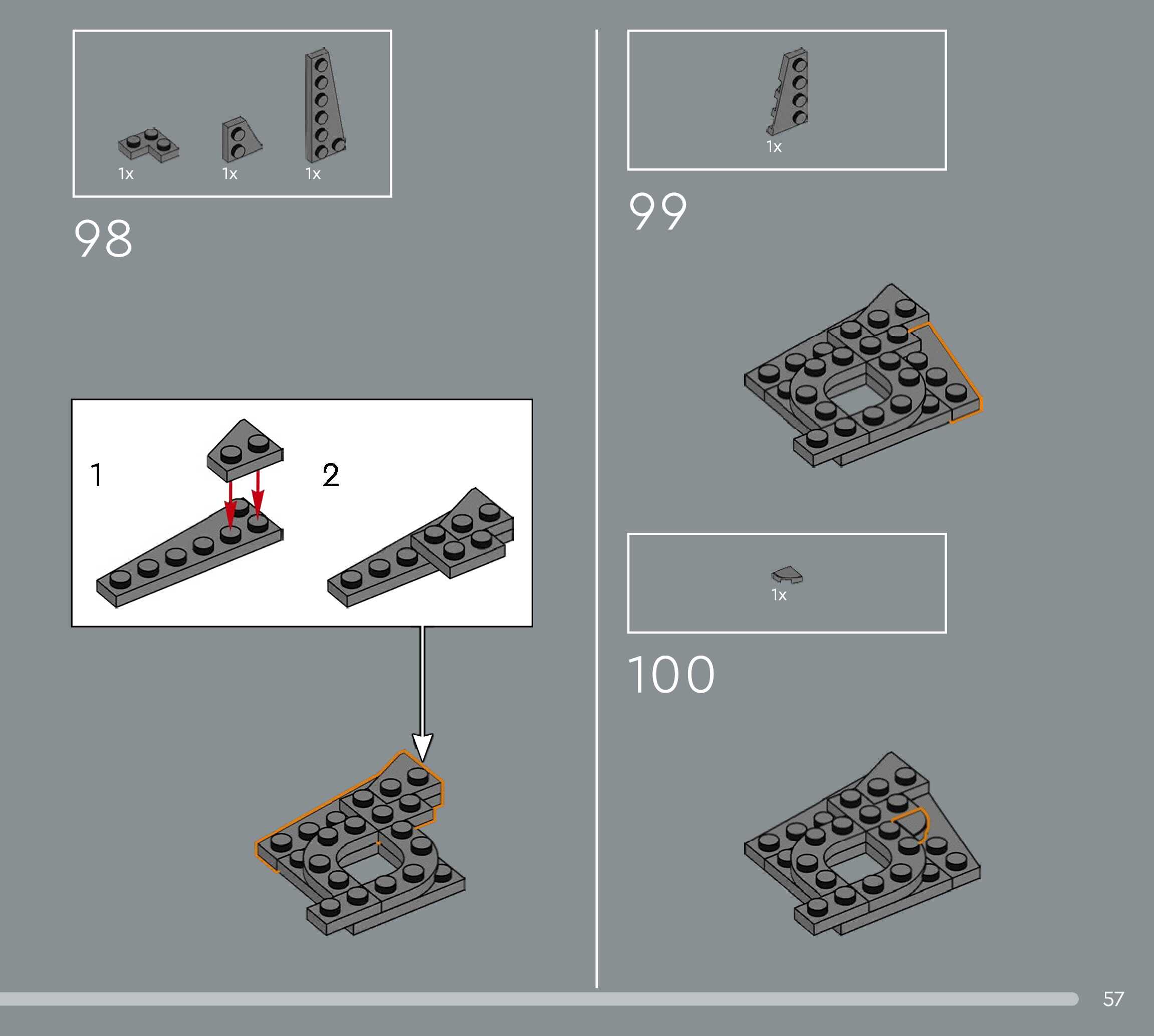 1x 1x 1x

98

1

2

1x

99

1x

100

57