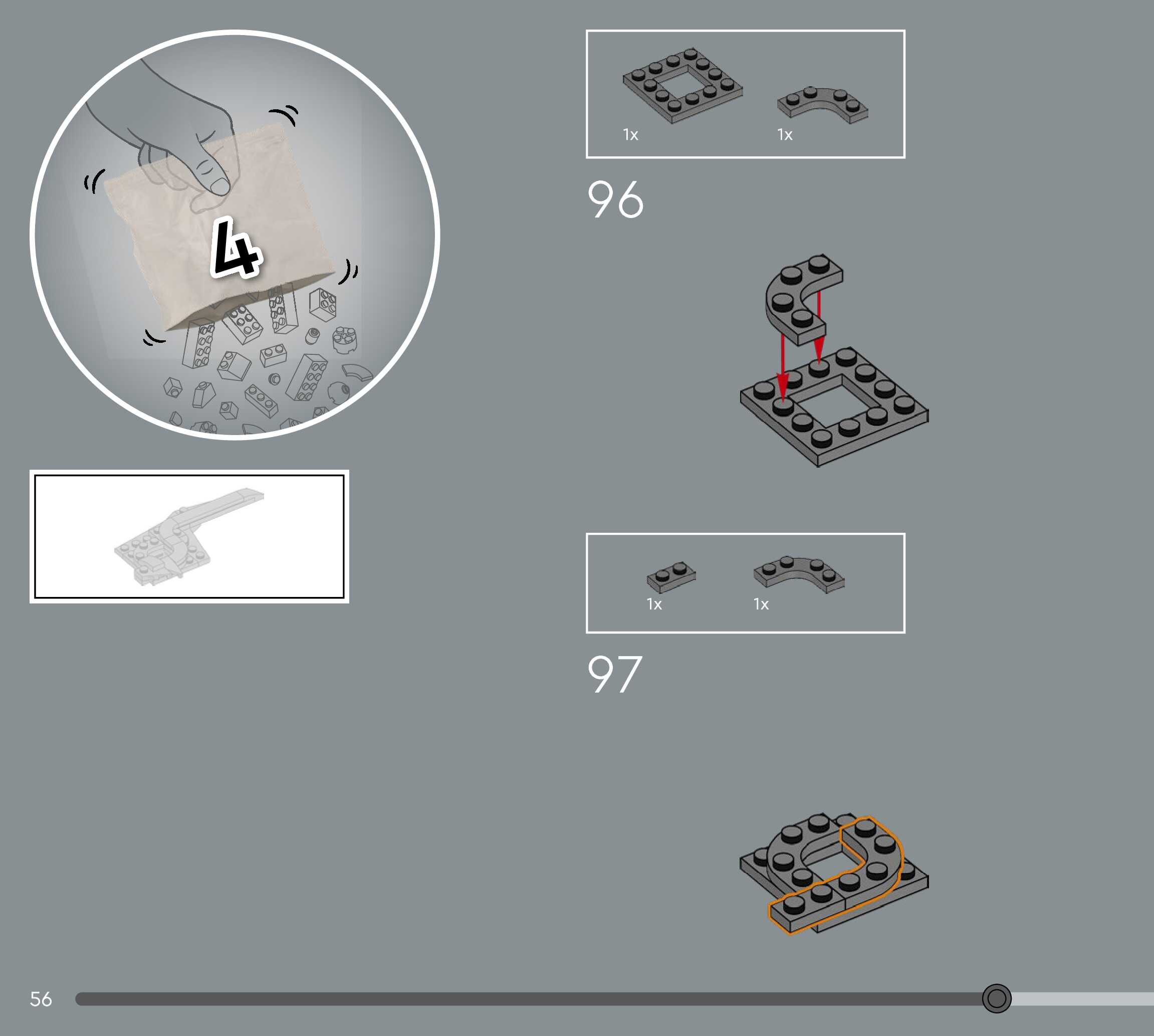 4

1x

1x

96

1x

1x

97

56