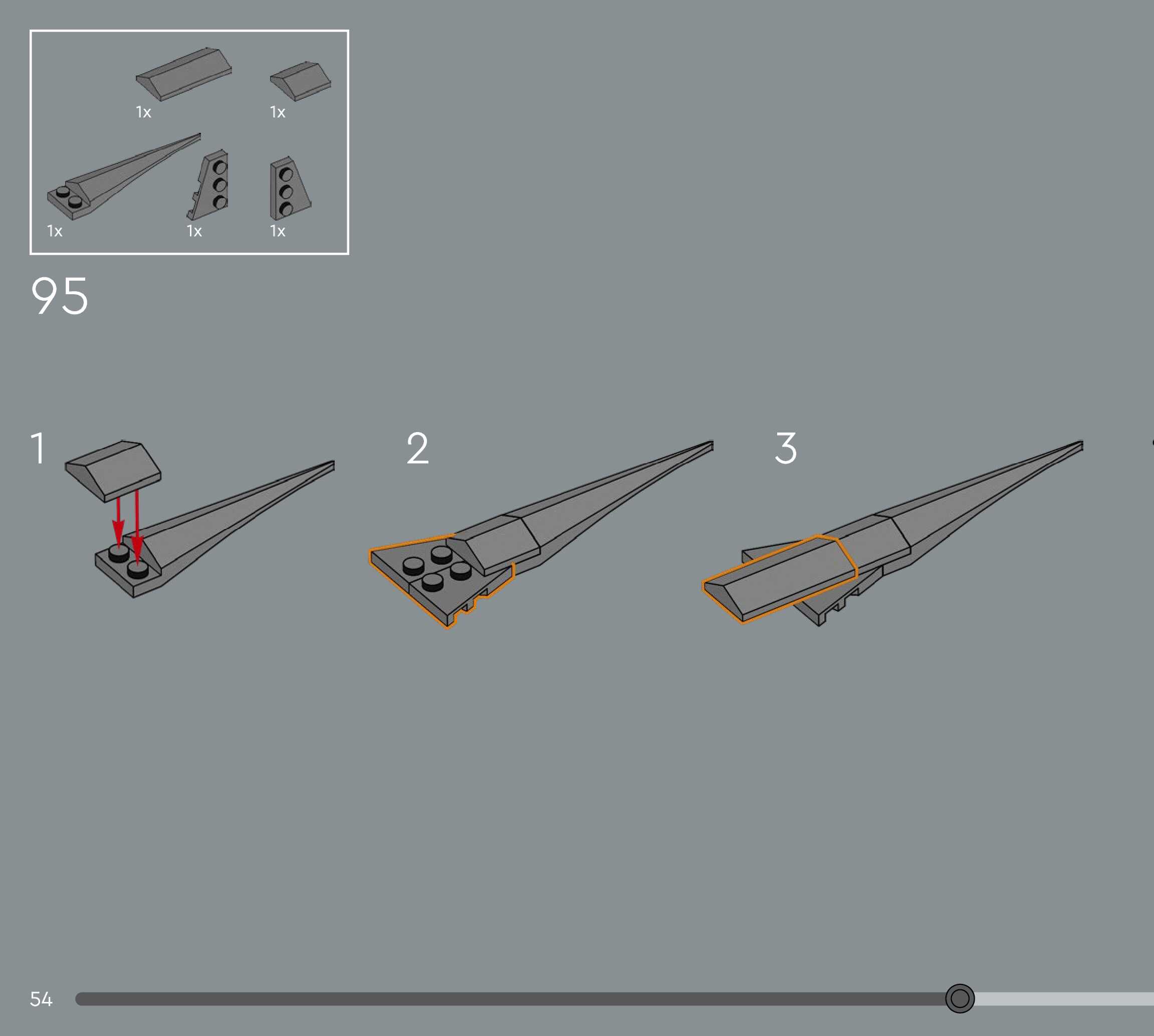 1x
1x
1x
1x
1x

95

1

2

3

54