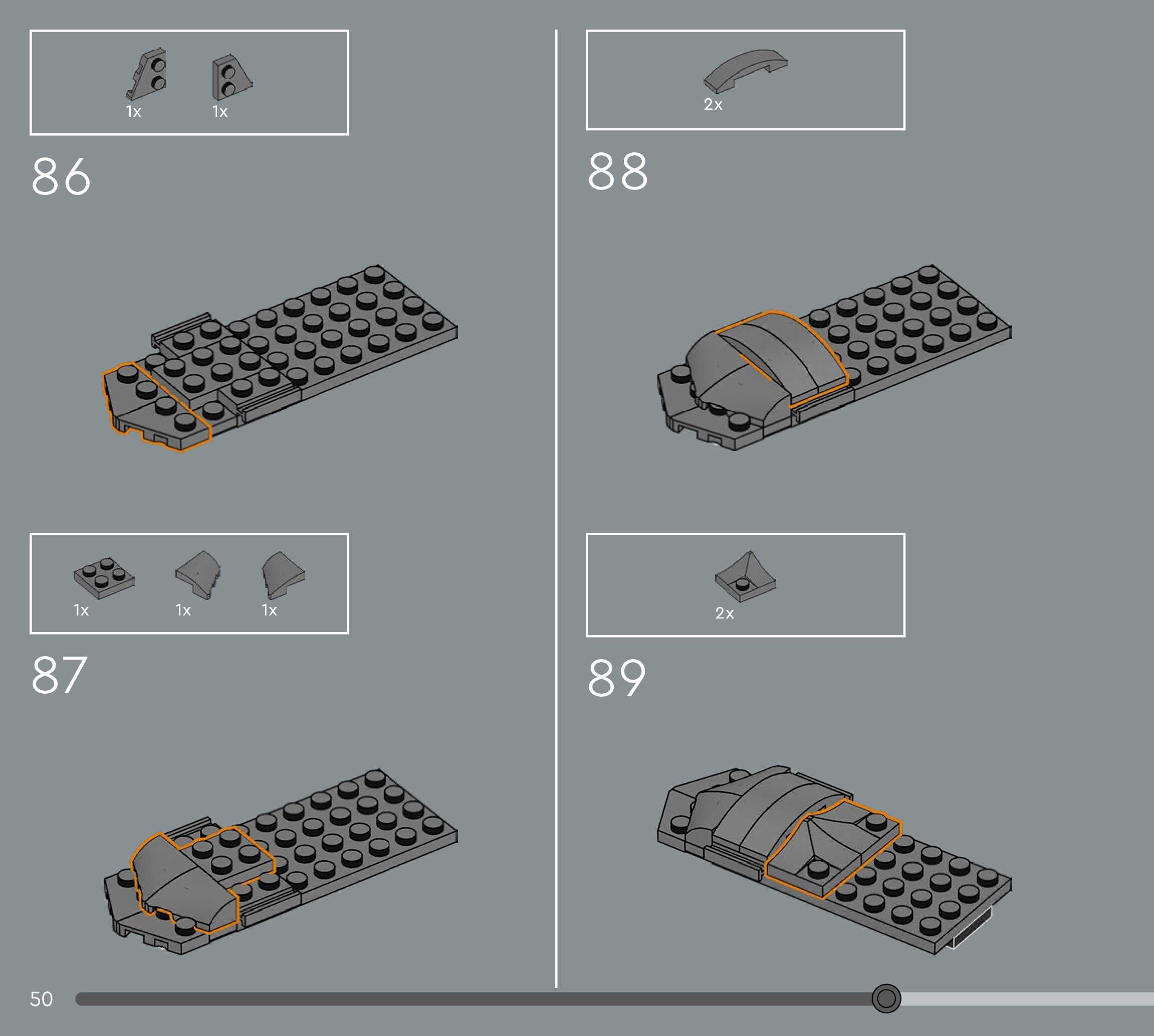 1x 1x

86

1x 1x 1x

87

2x

88

2x

89

50