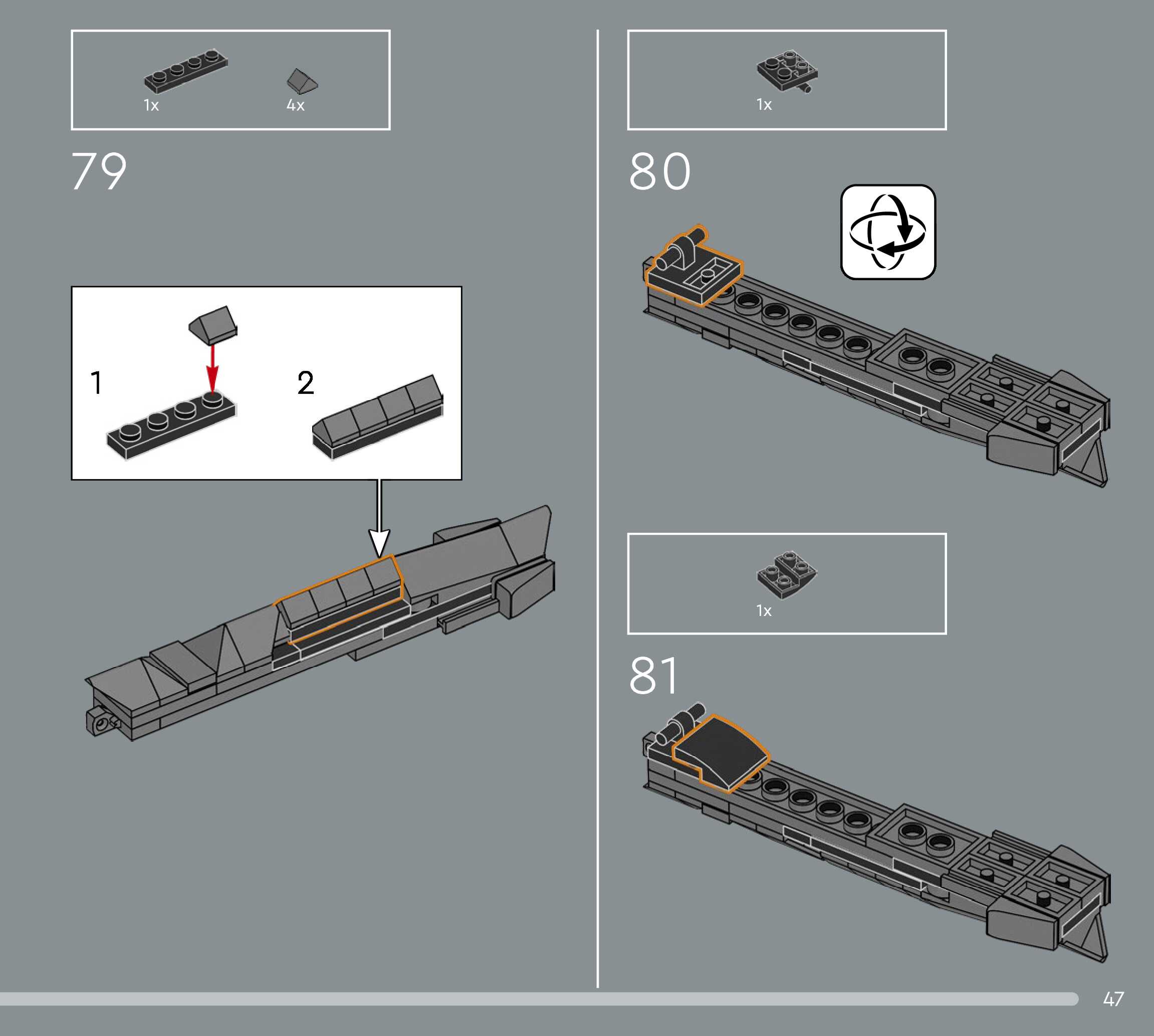 1x 4x

79

1

2

1x

80

1x

81

47