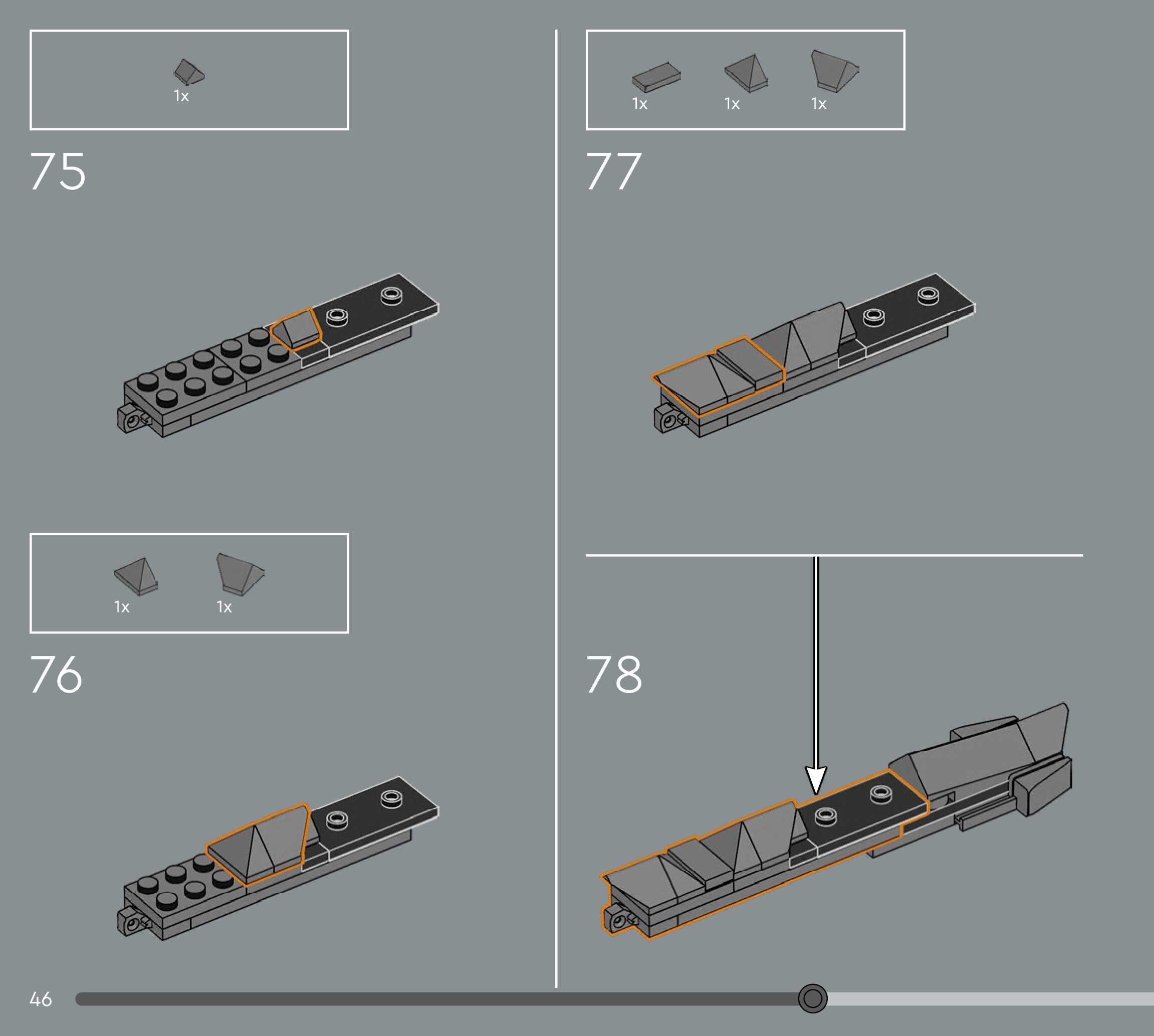 1x

75

1x 1x

76

1x 1x 1x

77

78

46