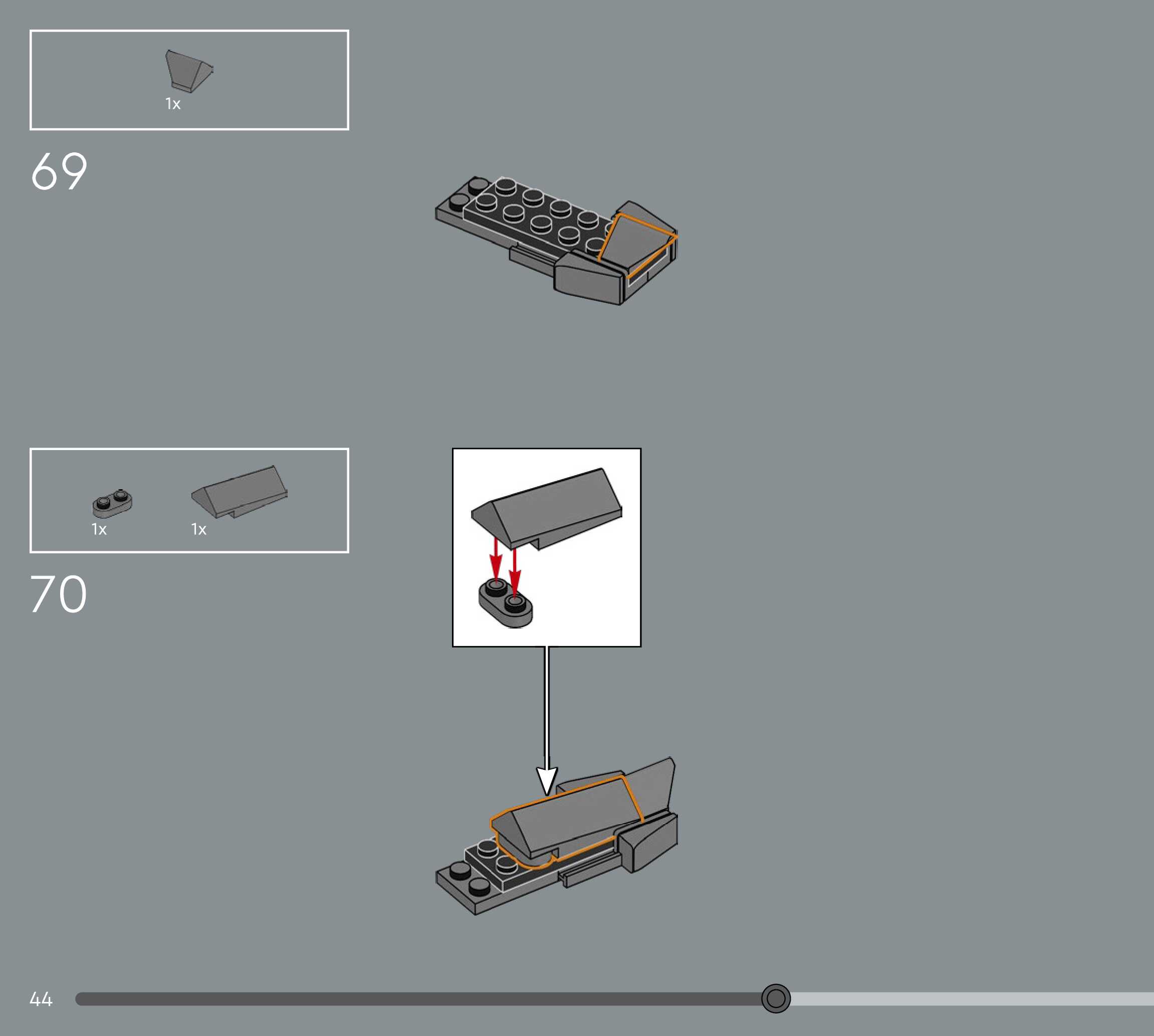 1x

69

1x

1x

70

44