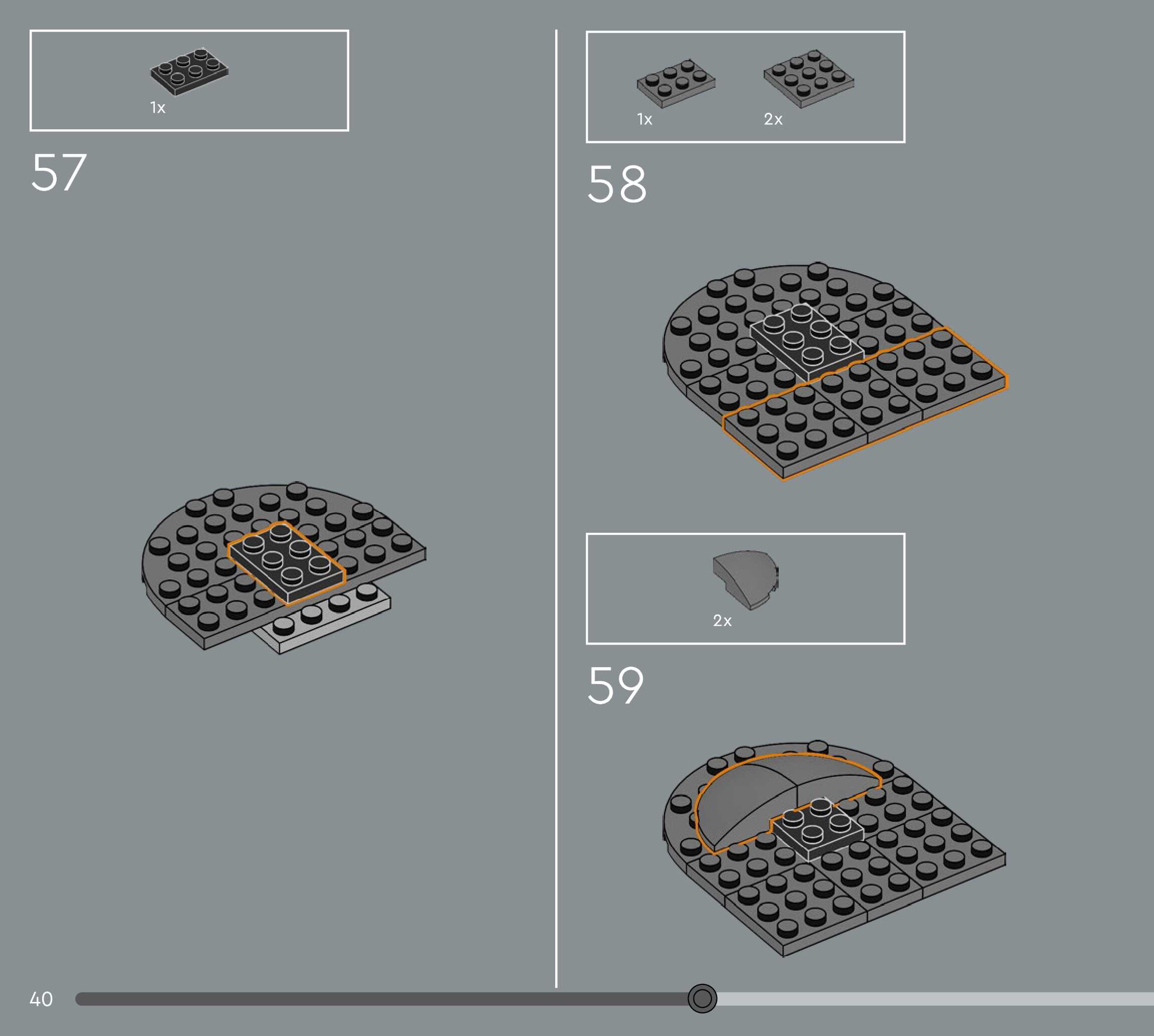 1x

57

1x

2x

58

2x

59

40