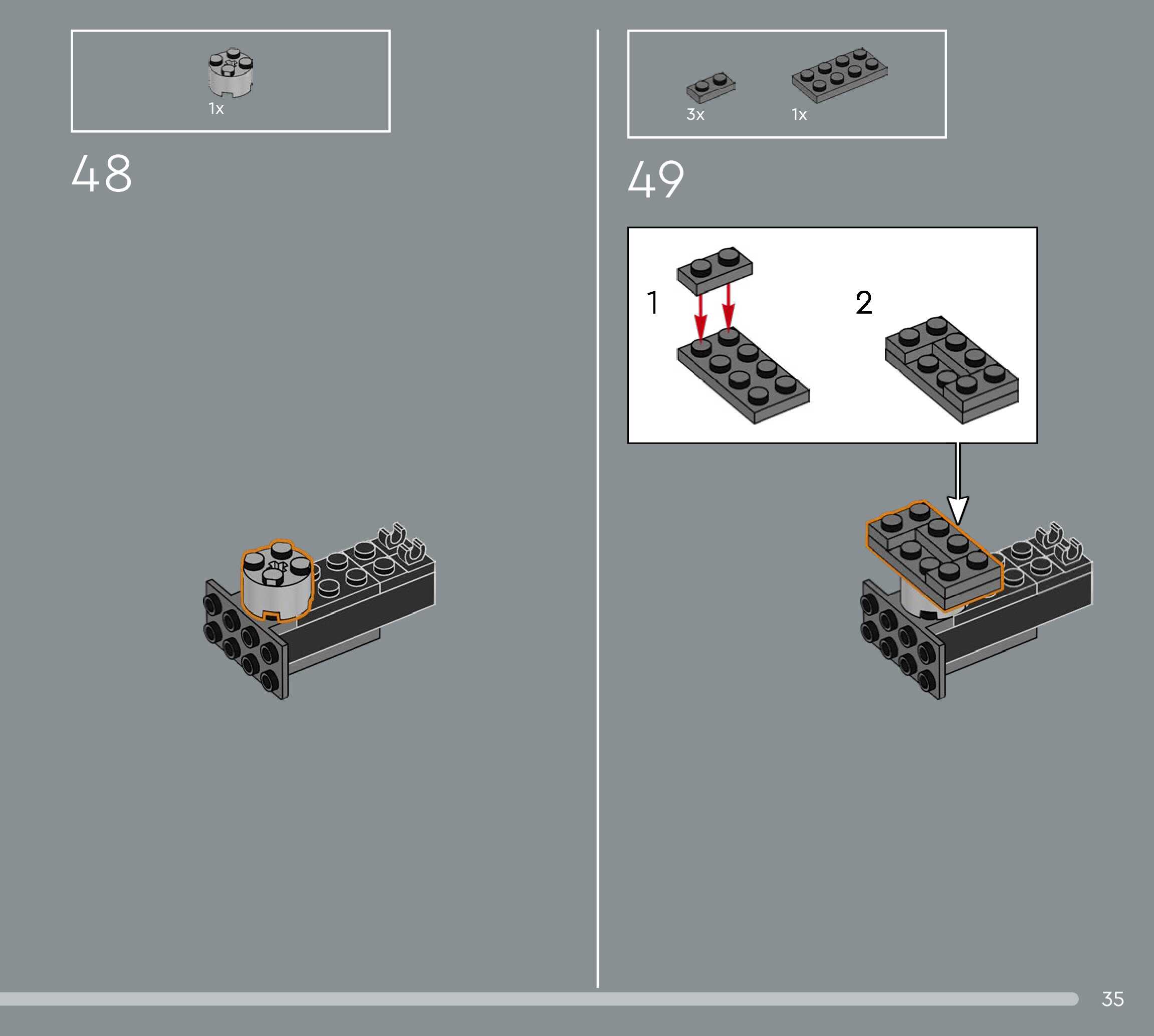 1x

48

3x

1x

49

1

2

35