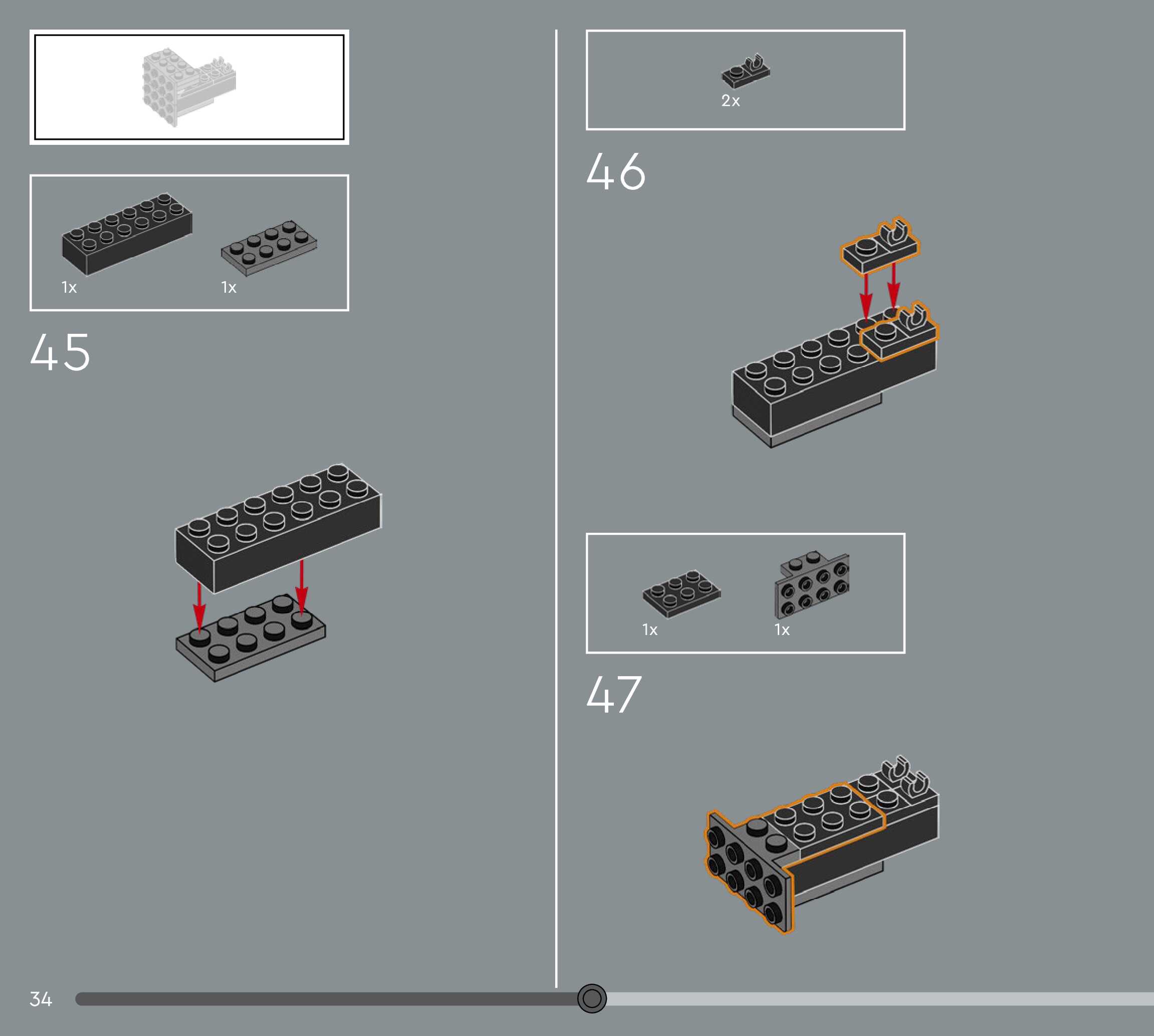 1x

1x

45

2x

46

1x

1x

47

34