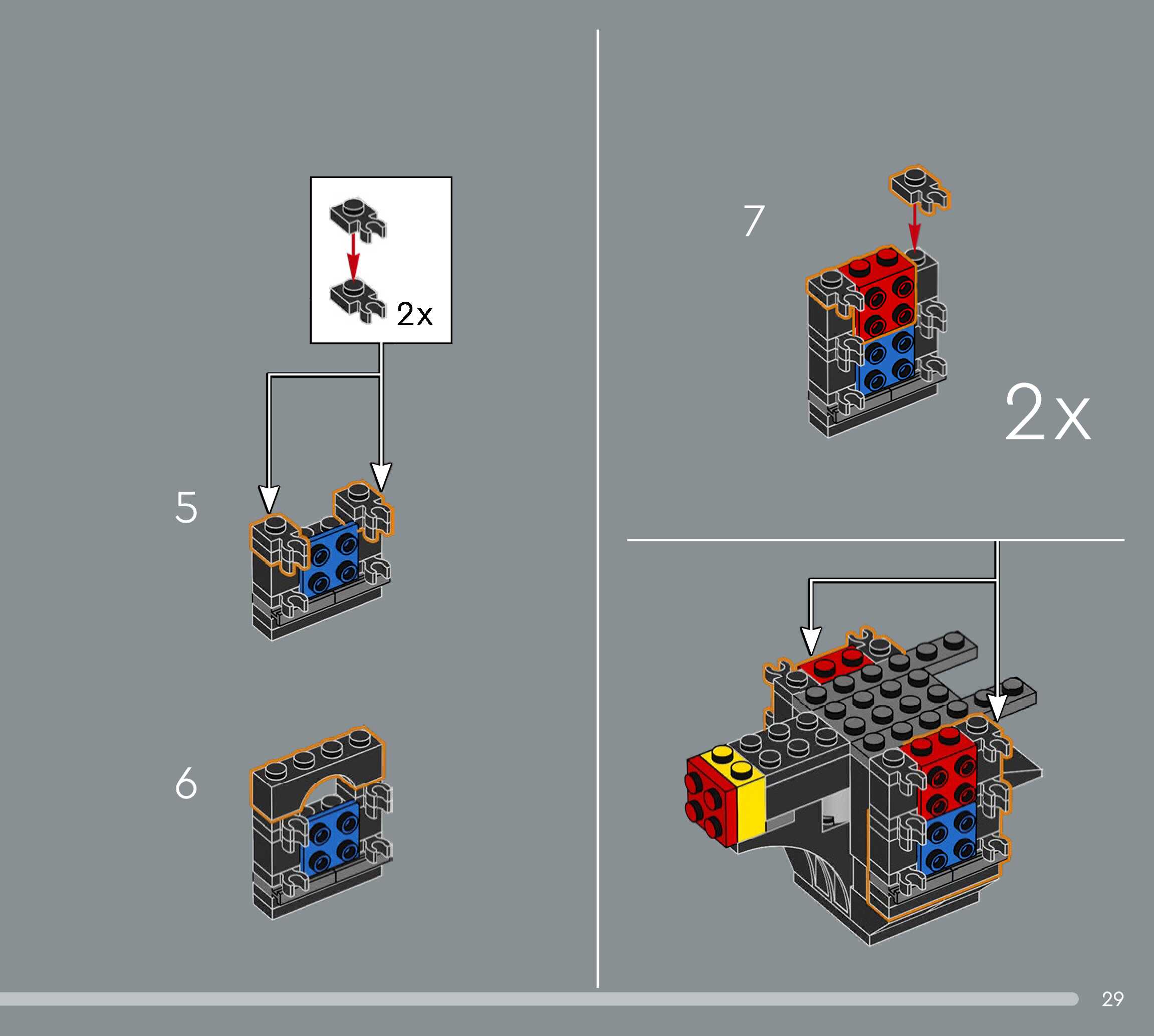 2x

5

6

7

2x

29