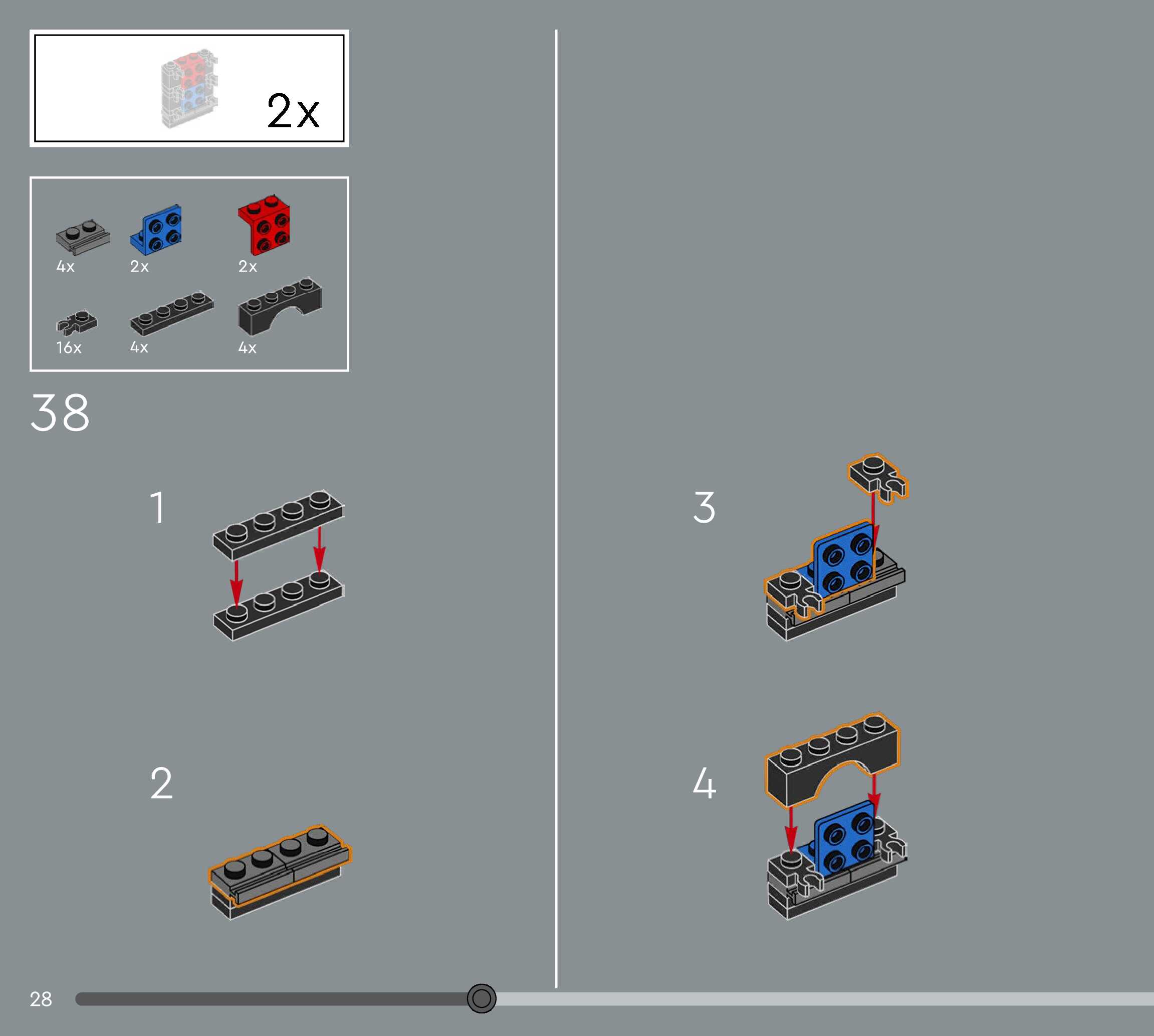 2x

4x 2x 2x

16x 4x 4x

38

1

2

3

4

28