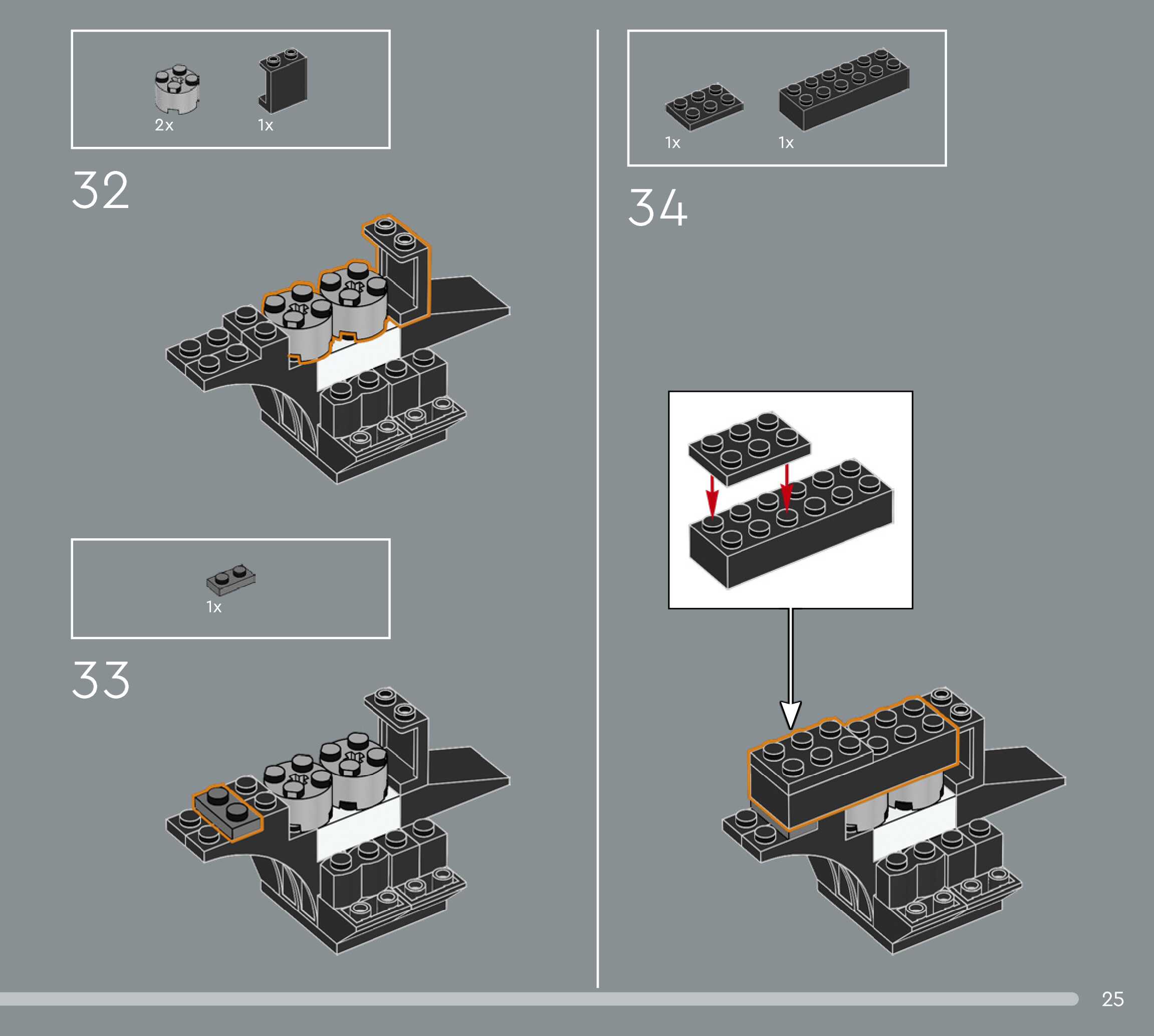 2x 1x

32

1x

33

1x 1x

34

25