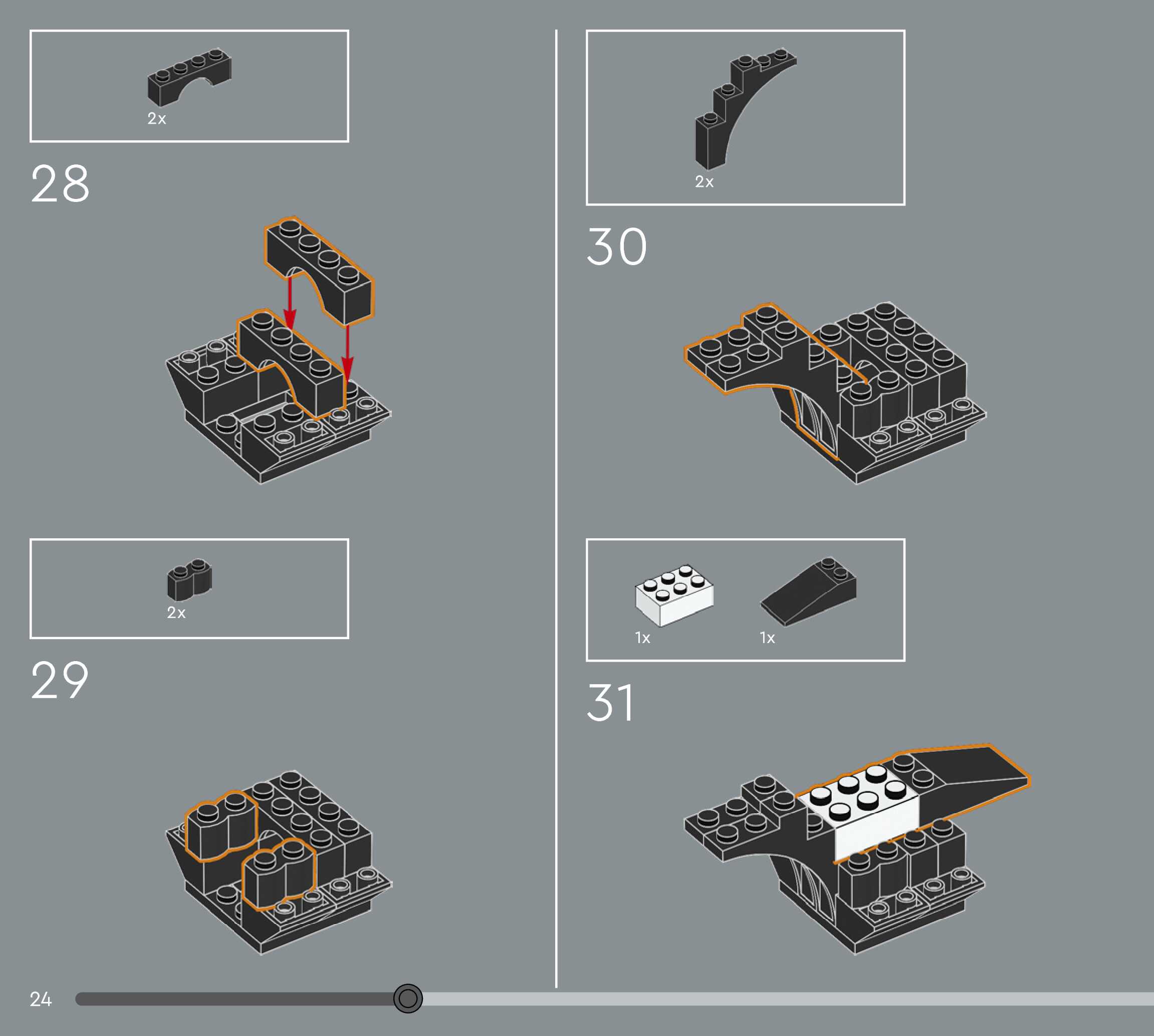 2x

28

2x

29

2x

30

1x 1x

31

24