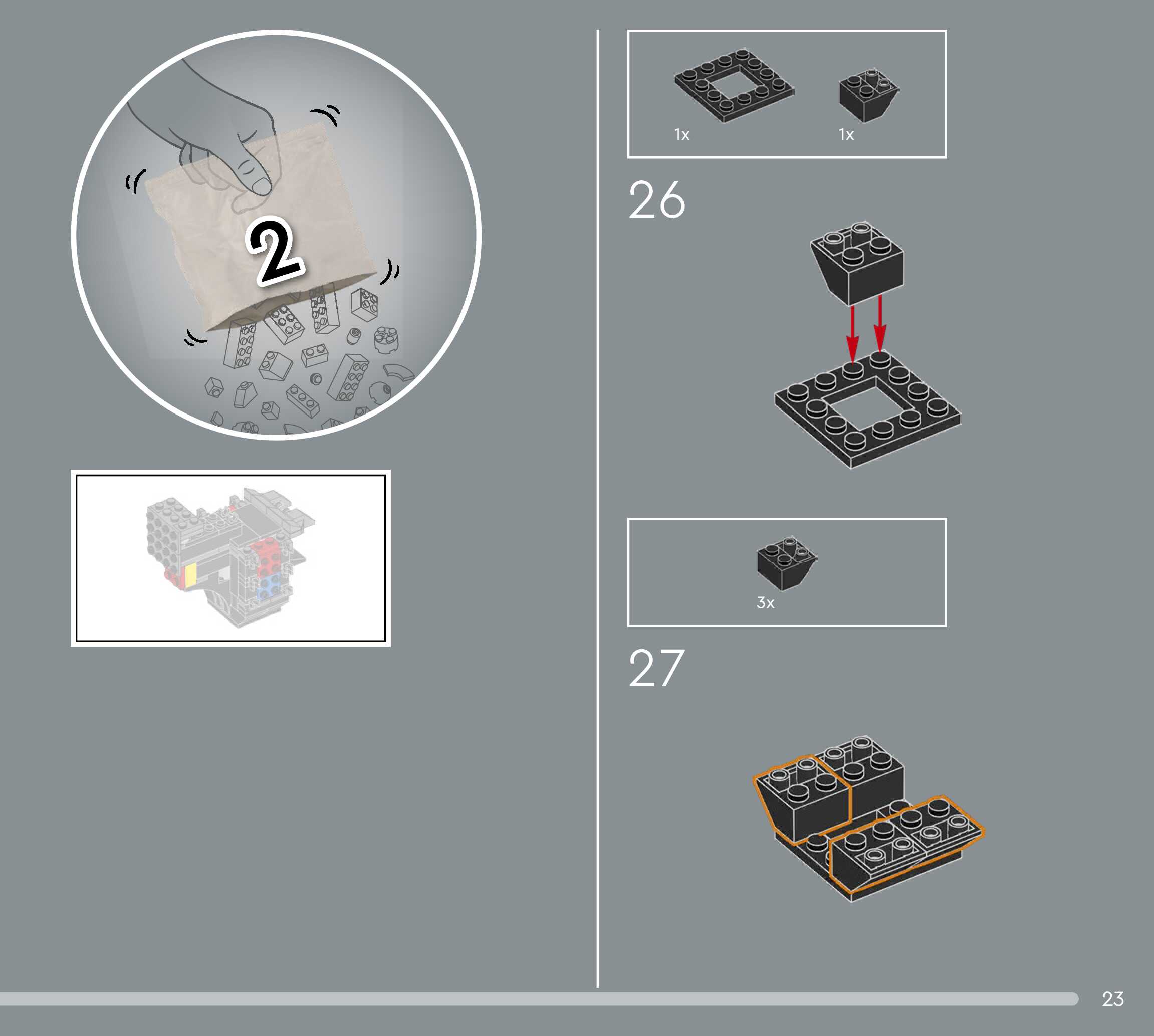 2

1x

1x

26

3x

27

23