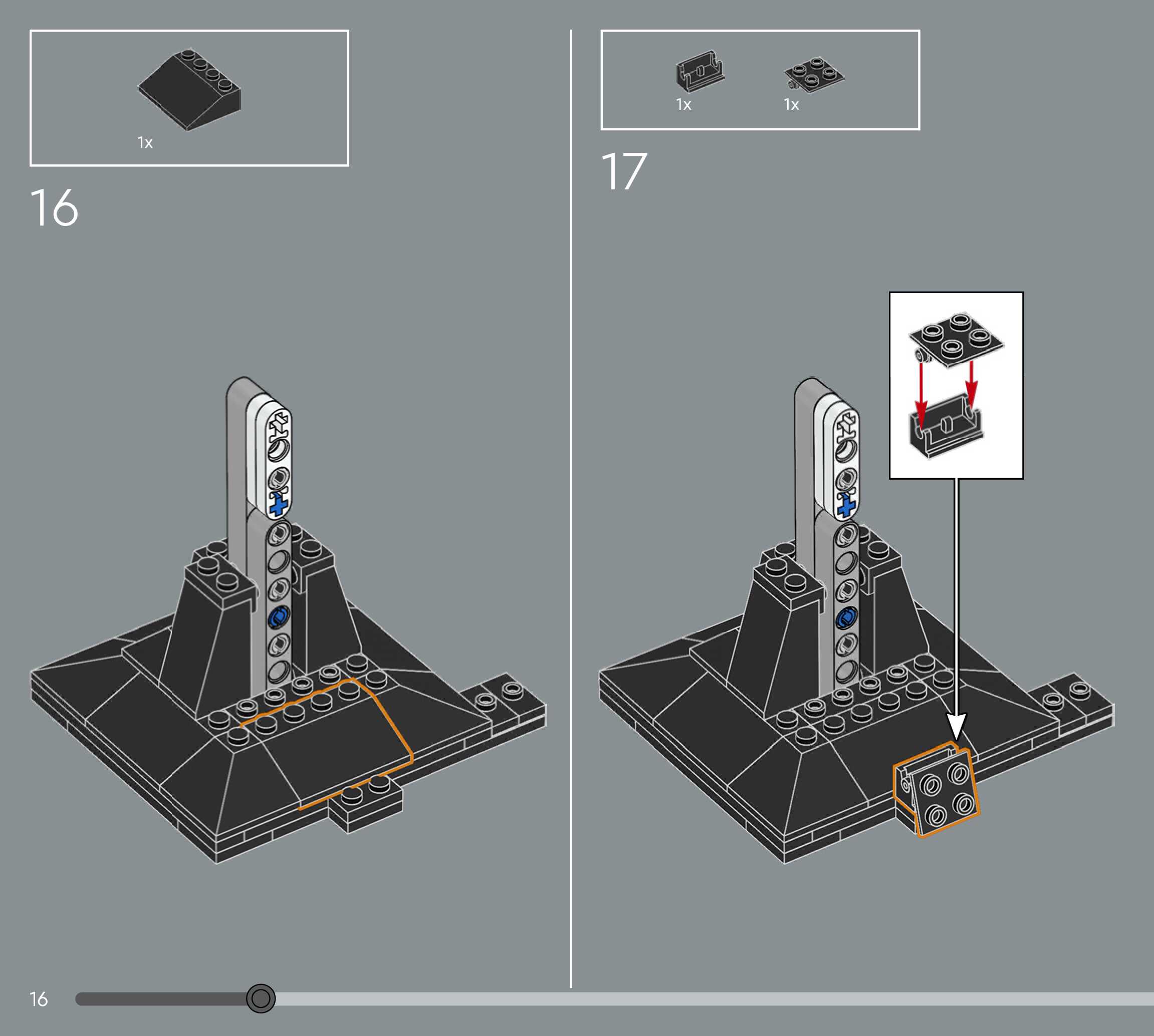 1x

16

1x

1x

17

16