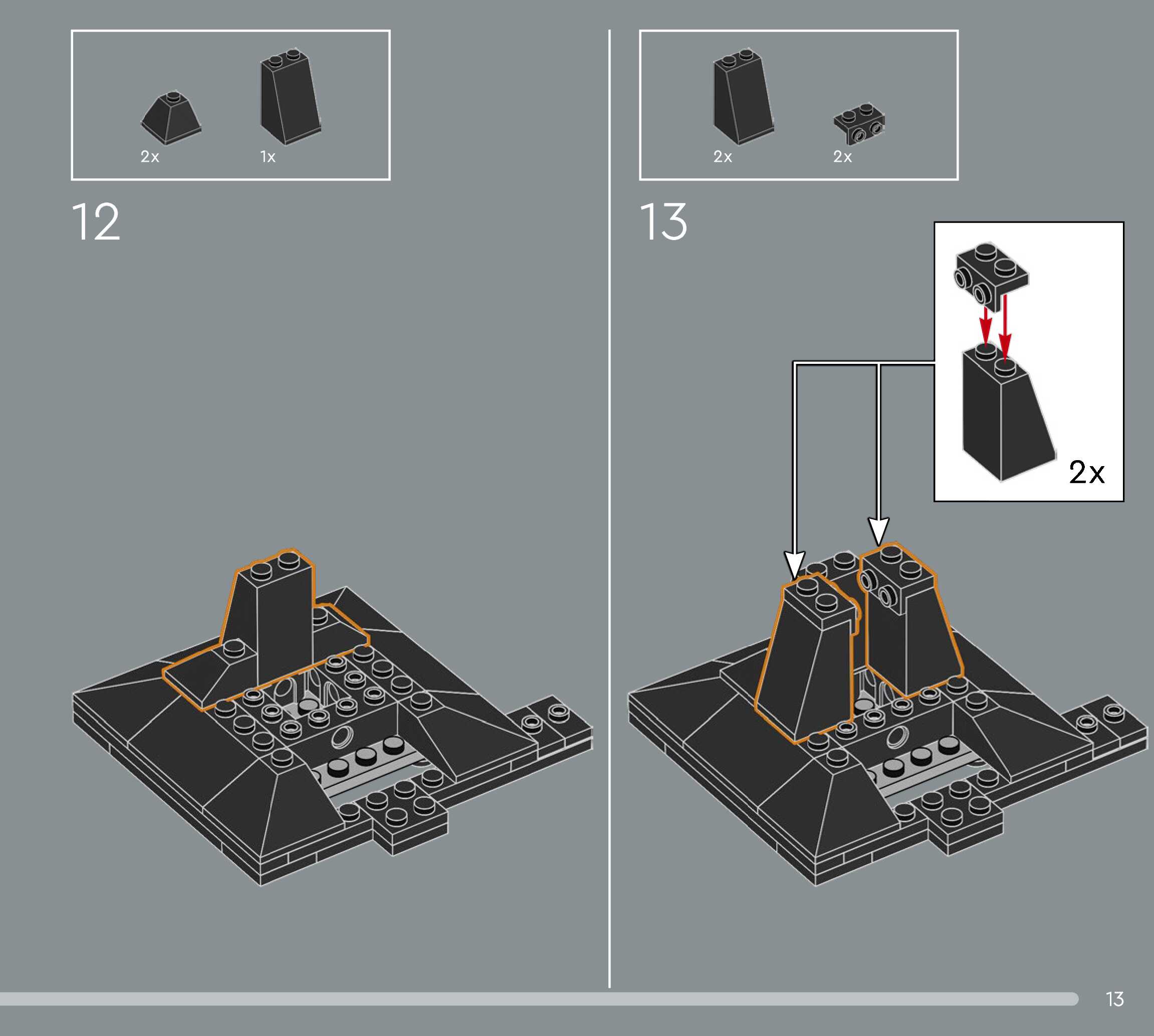 2x
1x

12

2x
2x

13

2x

13