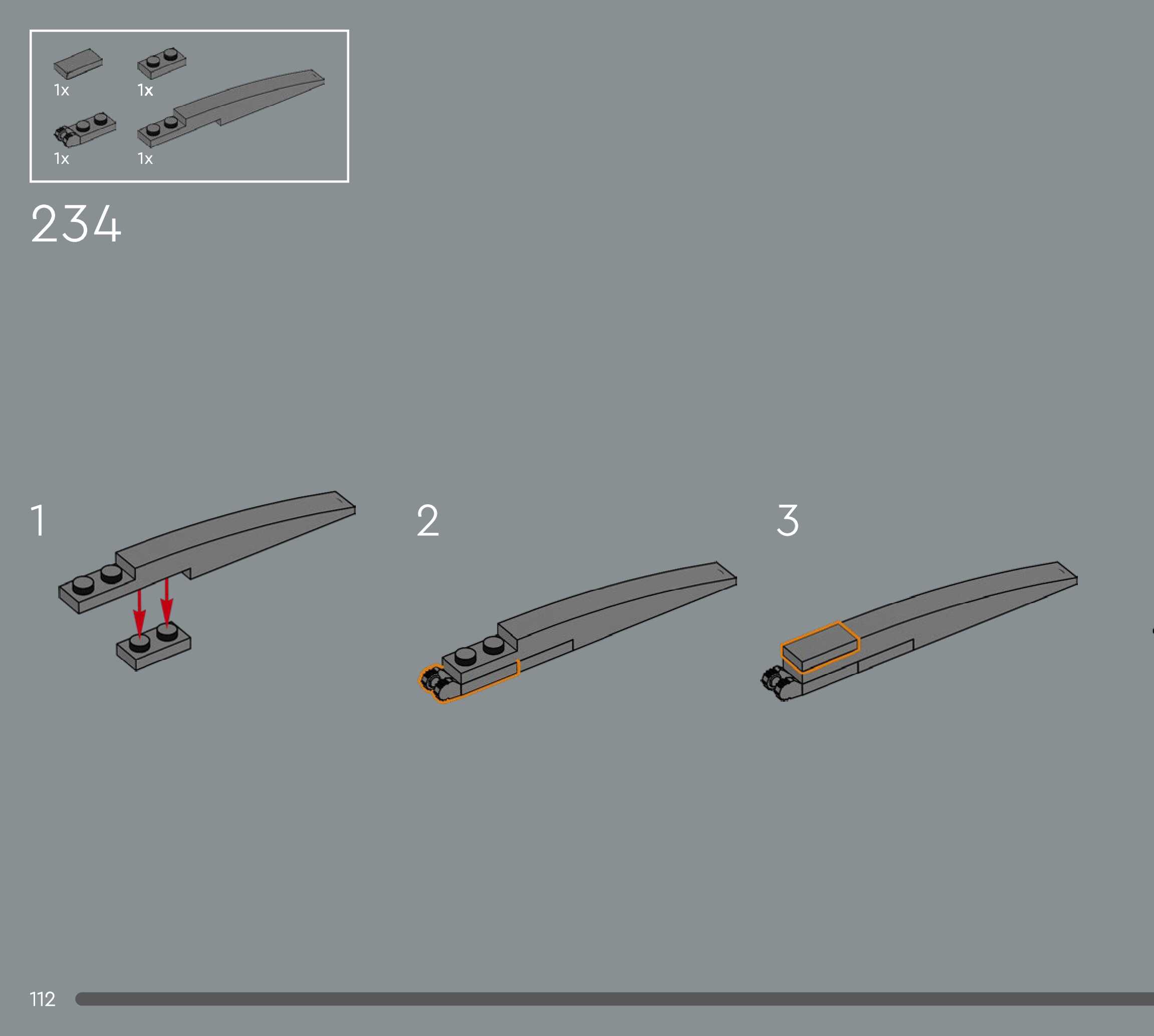 1x
1x
1x
1x

234

1

2

3

112