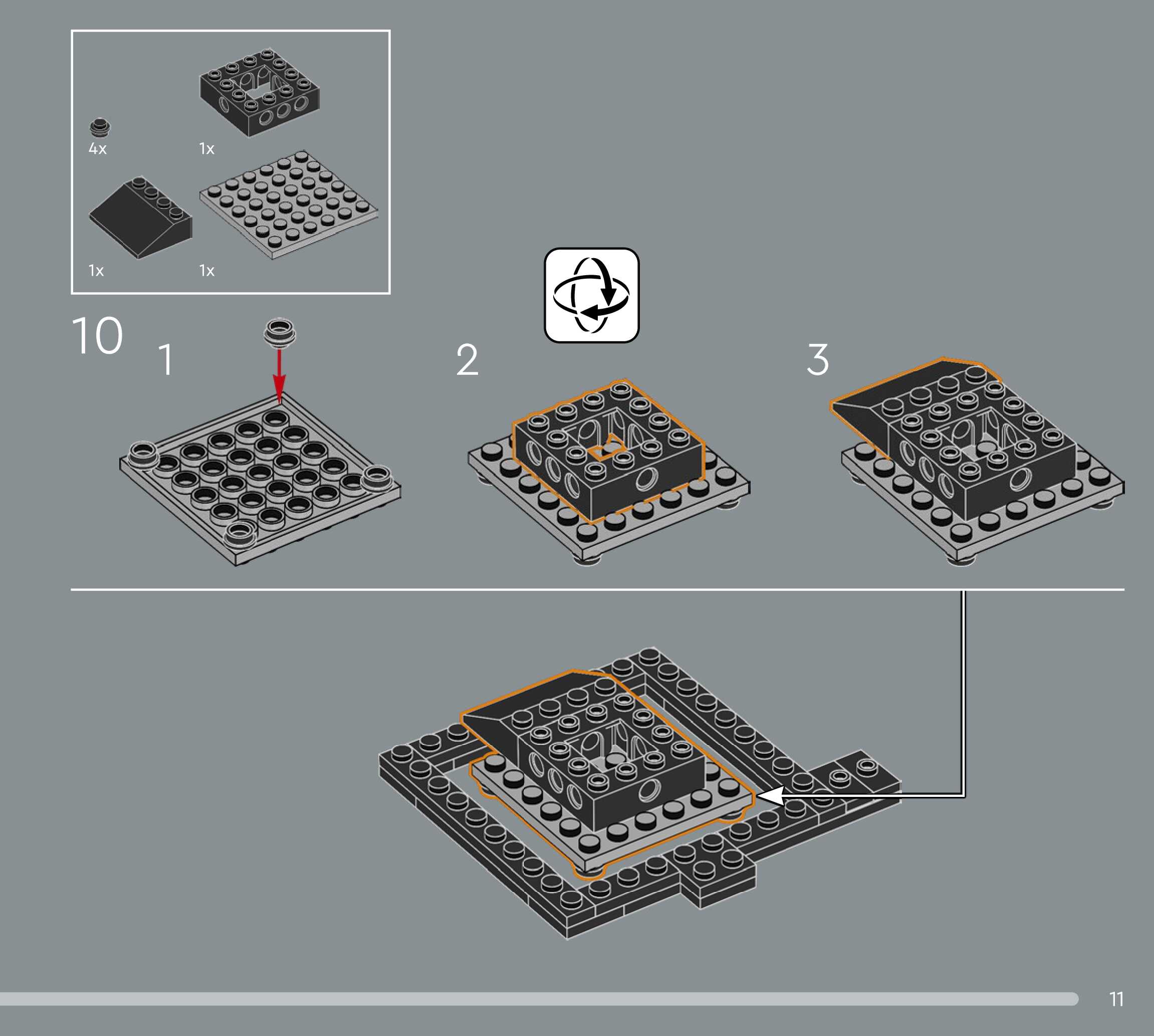 4x
1x
1x
1x

10

1

2

3

11