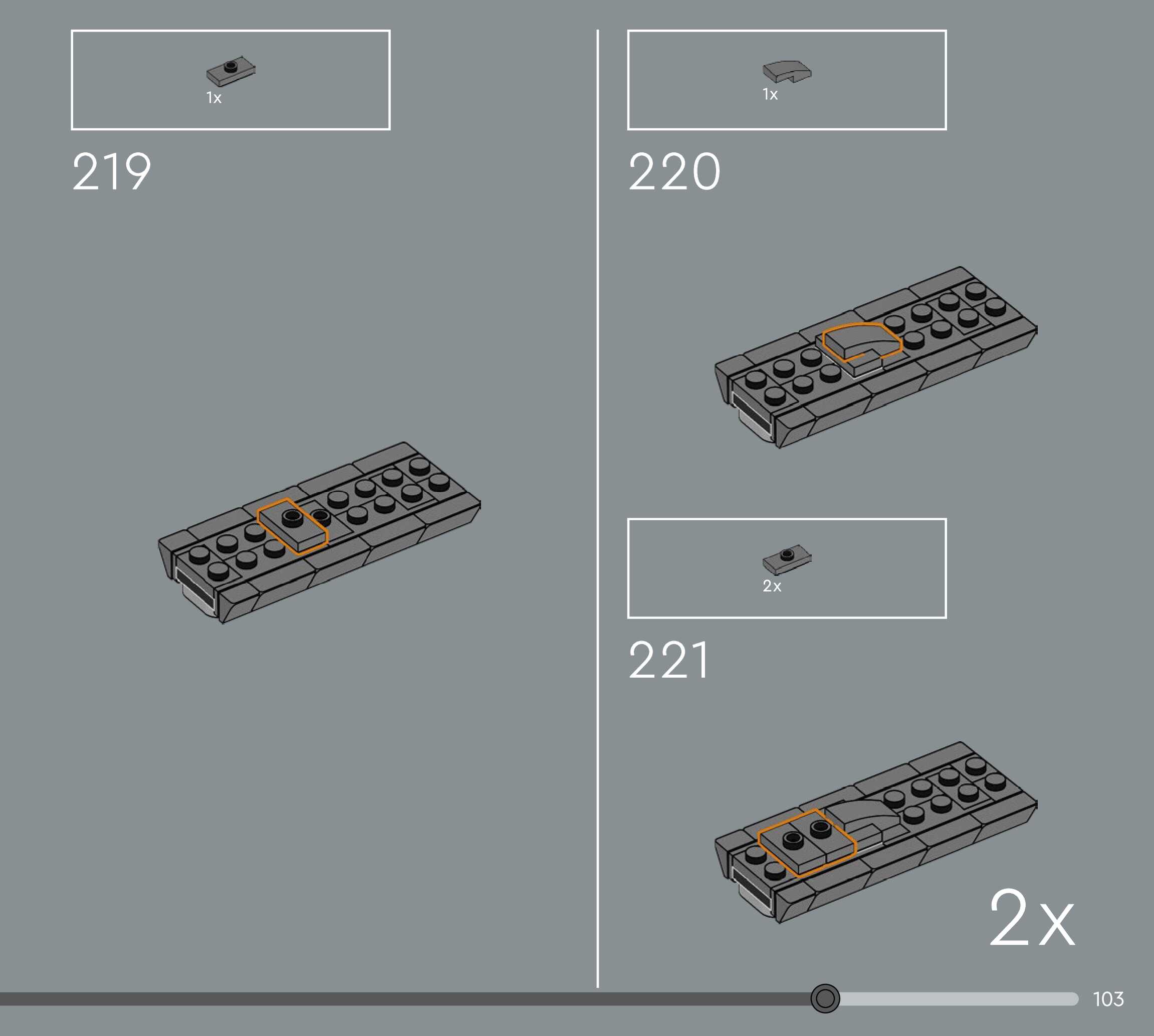 1x

219

1x

220

2x

221

2x

103