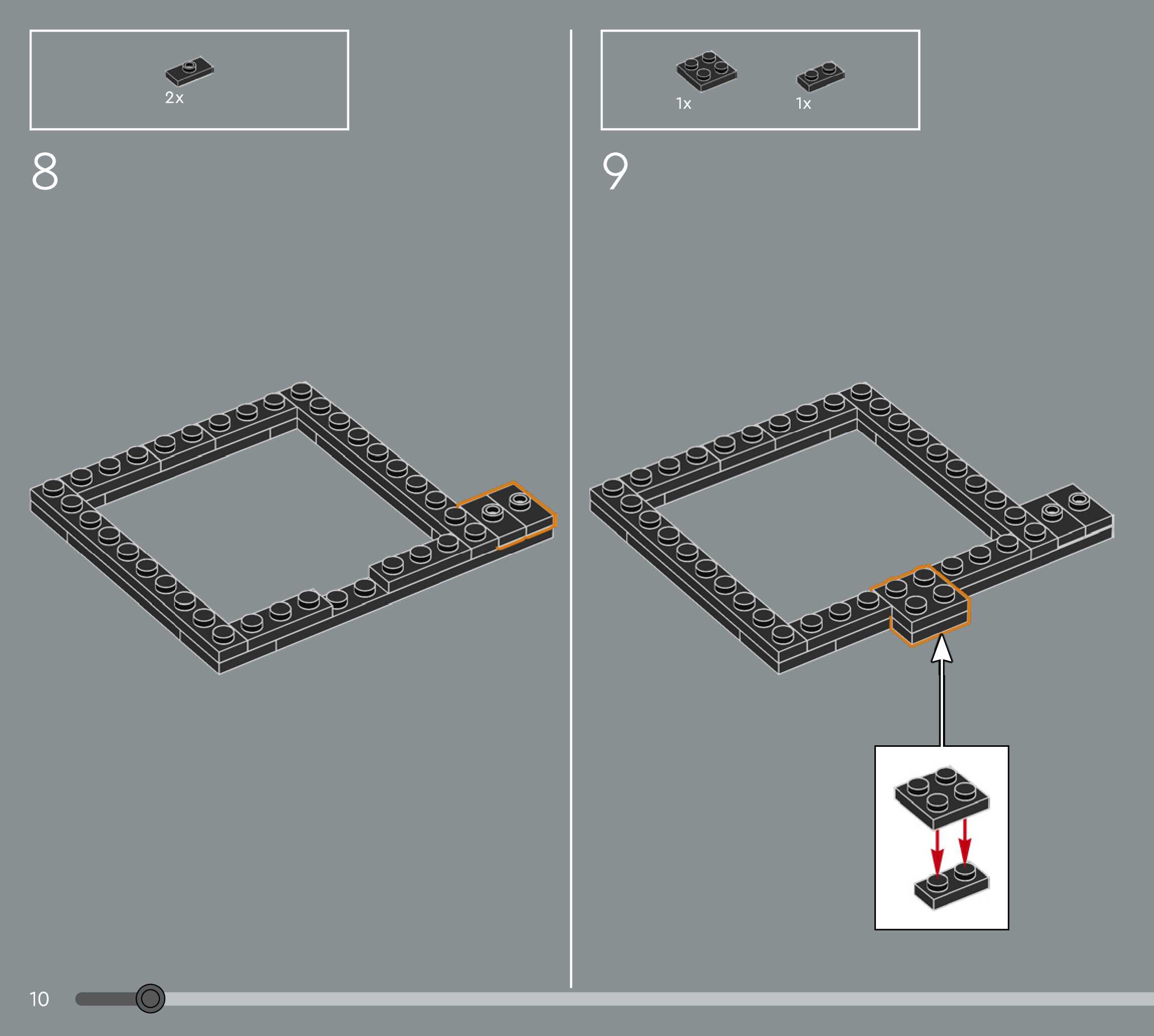 2x

8

1x 1x

9

10